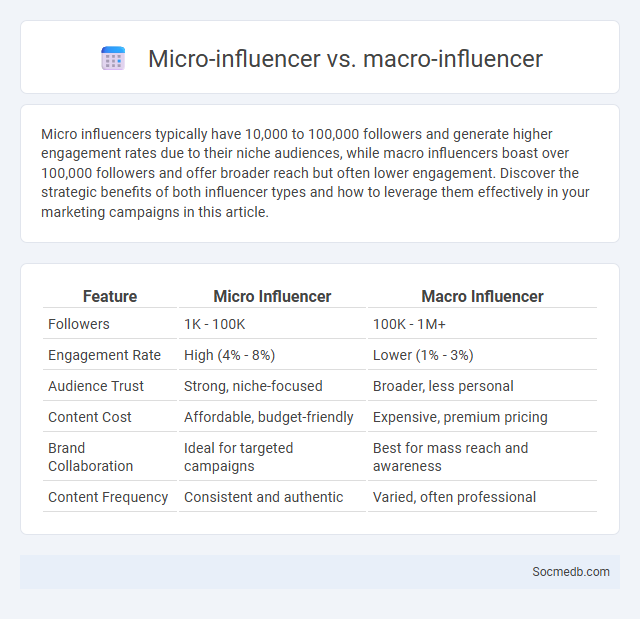 Micro-influencer vs. macro-influencer

Micro influencers typically have 10,000 to 100,000 followers and generate higher engagement rates due to their niche audiences, while macro influencers boast over 100,000 followers and offer broader reach but often lower engagement. Discover the strategic benefits of both influencer types and how to leverage them effectively in your marketing campaigns in this article.

| Feature | Micro Influencer | Macro Influencer |
|---|---|---|
| Followers | 1K - 100K | 100K - 1M+ |
| Engagement Rate | High (4% - 8%) | Lower (1% - 3%) |
| Audience Trust | Strong, niche-focused | Broader, less personal |
| Content Cost | Affordable, budget-friendly | Expensive, premium pricing |
| Brand Collaboration | Ideal for targeted campaigns | Best for mass reach and awareness |
| Content Frequency | Consistent and authentic | Varied, often professional |

Socmedb.com