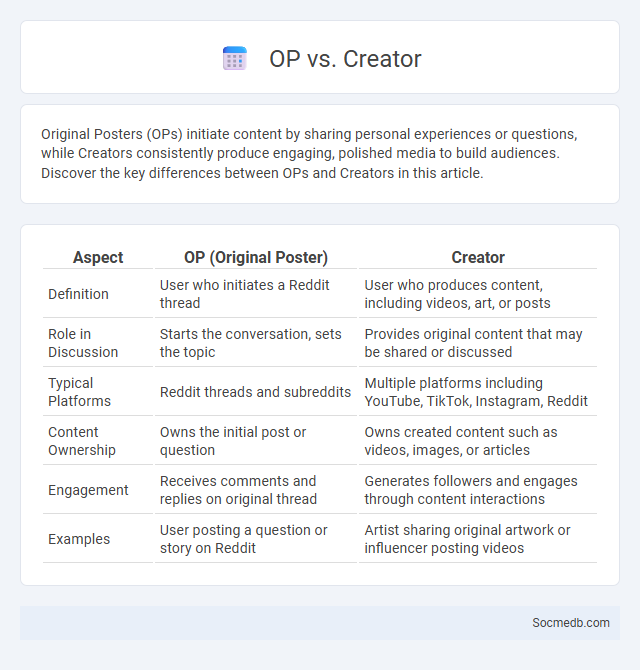 OP vs. Creator

Original Posters (OPs) initiate content by sharing personal experiences or questions, while Creators consistently produce engaging, polished media to build audiences. Discover the key differences between OPs and Creators in this article.

| Aspect | OP (Original Poster) | Creator |
|---|---|---|
| Definition | User who initiates a Reddit thread | User who produces content, including videos, art, or posts |
| Role in Discussion | Starts the conversation, sets the topic | Provides original content that may be shared or discussed |
| Typical Platforms | Reddit threads and subreddits | Multiple platforms including YouTube, TikTok, Instagram, Reddit |
| Content Ownership | Owns the initial post or question | Owns created content such as videos, images, or articles |
| Engagement | Receives comments and replies on original thread | Generates followers and engages through content interactions |
| Examples | User posting a question or story on Reddit | Artist sharing original artwork or influencer posting videos |

Socmedb.com