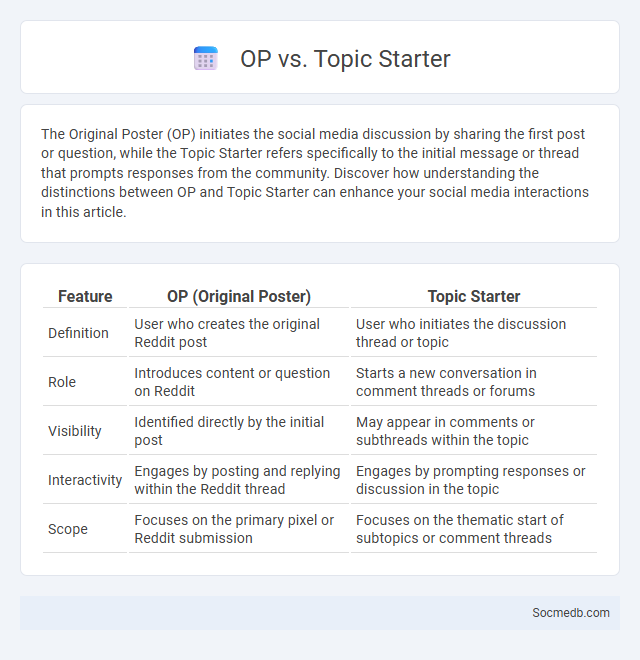 OP vs. Topic Starter

The Original Poster (OP) initiates the social media discussion by sharing the first post or question, while the Topic Starter refers specifically to the initial message or thread that prompts responses from the community. Discover how understanding the distinctions between OP and Topic Starter can enhance your social media interactions in this article.

| Feature | OP (Original Poster) | Topic Starter |
|---|---|---|
| Definition | User who creates the original Reddit post | User who initiates the discussion thread or topic |
| Role | Introduces content or question on Reddit | Starts a new conversation in comment threads or forums |
| Visibility | Identified directly by the initial post | May appear in comments or subthreads within the topic |
| Interactivity | Engages by posting and replying within the Reddit thread | Engages by prompting responses or discussion in the topic |
| Scope | Focuses on the primary pixel or Reddit submission | Focuses on the thematic start of subtopics or comment threads |

Socmedb.com