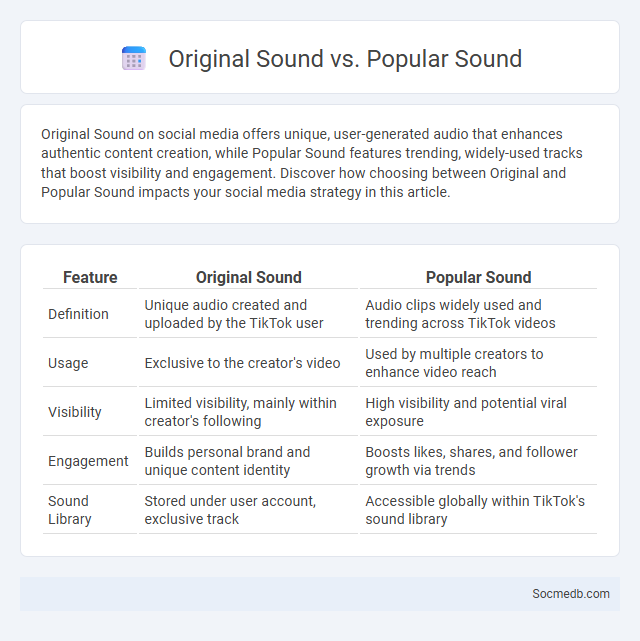 Original Sound vs. Popular Sound

Original Sound on social media offers unique, user-generated audio that enhances authentic content creation, while Popular Sound features trending, widely-used tracks that boost visibility and engagement. Discover how choosing between Original and Popular Sound impacts your social media strategy in this article.

| Feature | Original Sound | Popular Sound |
|---|---|---|
| Definition | Unique audio created and uploaded by the TikTok user | Audio clips widely used and trending across TikTok videos |
| Usage | Exclusive to the creator's video | Used by multiple creators to enhance video reach |
| Visibility | Limited visibility, mainly within creator's following | High visibility and potential viral exposure |
| Engagement | Builds personal brand and unique content identity | Boosts likes, shares, and follower growth via trends |
| Sound Library | Stored under user account, exclusive track | Accessible globally within TikTok's sound library |

Socmedb.com