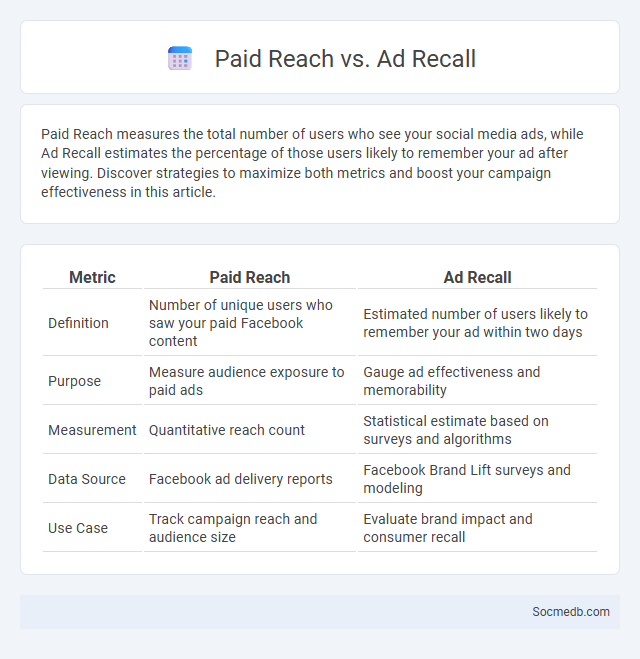 Paid Reach vs. Ad Recall

Paid Reach measures the total number of users who see your social media ads, while Ad Recall estimates the percentage of those users likely to remember your ad after viewing. Discover strategies to maximize both metrics and boost your campaign effectiveness in this article.

| Metric | Paid Reach | Ad Recall |
|---|---|---|
| Definition | Number of unique users who saw your paid Facebook content | Estimated number of users likely to remember your ad within two days |
| Purpose | Measure audience exposure to paid ads | Gauge ad effectiveness and memorability |
| Measurement | Quantitative reach count | Statistical estimate based on surveys and algorithms |
| Data Source | Facebook ad delivery reports | Facebook Brand Lift surveys and modeling |
| Use Case | Track campaign reach and audience size | Evaluate brand impact and consumer recall |

Socmedb.com