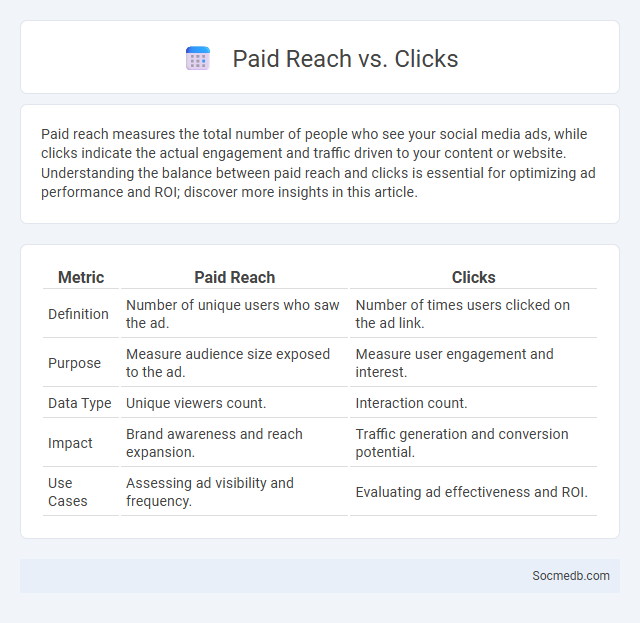 Paid Reach vs. Clicks

Paid reach measures the total number of people who see your social media ads, while clicks indicate the actual engagement and traffic driven to your content or website. Understanding the balance between paid reach and clicks is essential for optimizing ad performance and ROI; discover more insights in this article.

| Metric | Paid Reach | Clicks |
|---|---|---|
| Definition | Number of unique users who saw the ad. | Number of times users clicked on the ad link. |
| Purpose | Measure audience size exposed to the ad. | Measure user engagement and interest. |
| Data Type | Unique viewers count. | Interaction count. |
| Impact | Brand awareness and reach expansion. | Traffic generation and conversion potential. |
| Use Cases | Assessing ad visibility and frequency. | Evaluating ad effectiveness and ROI. |

Socmedb.com