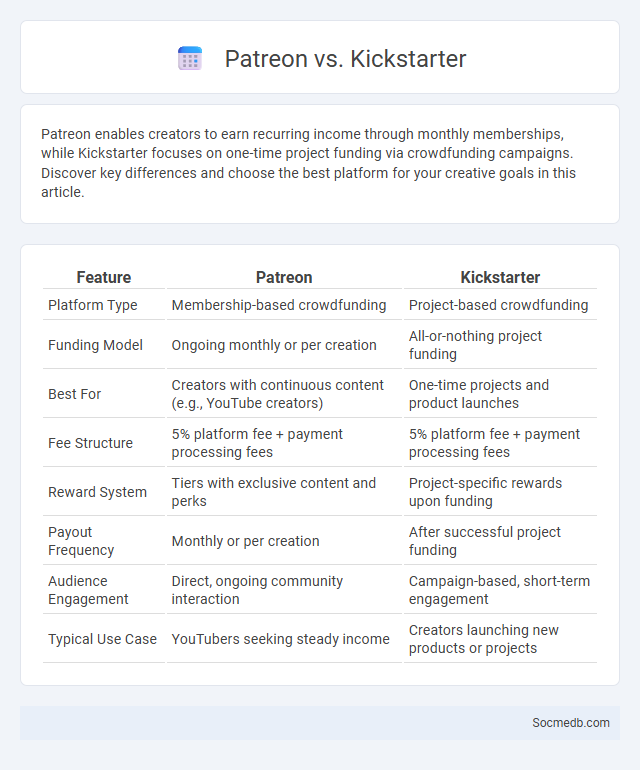 Patreon vs. Kickstarter

Patreon enables creators to earn recurring income through monthly memberships, while Kickstarter focuses on one-time project funding via crowdfunding campaigns. Discover key differences and choose the best platform for your creative goals in this article.

| Feature | Patreon | Kickstarter |
|---|---|---|
| Platform Type | Membership-based crowdfunding | Project-based crowdfunding |
| Funding Model | Ongoing monthly or per creation | All-or-nothing project funding |
| Best For | Creators with continuous content (e.g., YouTube creators) | One-time projects and product launches |
| Fee Structure | 5% platform fee + payment processing fees | 5% platform fee + payment processing fees |
| Reward System | Tiers with exclusive content and perks | Project-specific rewards upon funding |
| Payout Frequency | Monthly or per creation | After successful project funding |
| Audience Engagement | Direct, ongoing community interaction | Campaign-based, short-term engagement |
| Typical Use Case | YouTubers seeking steady income | Creators launching new products or projects |

Socmedb.com