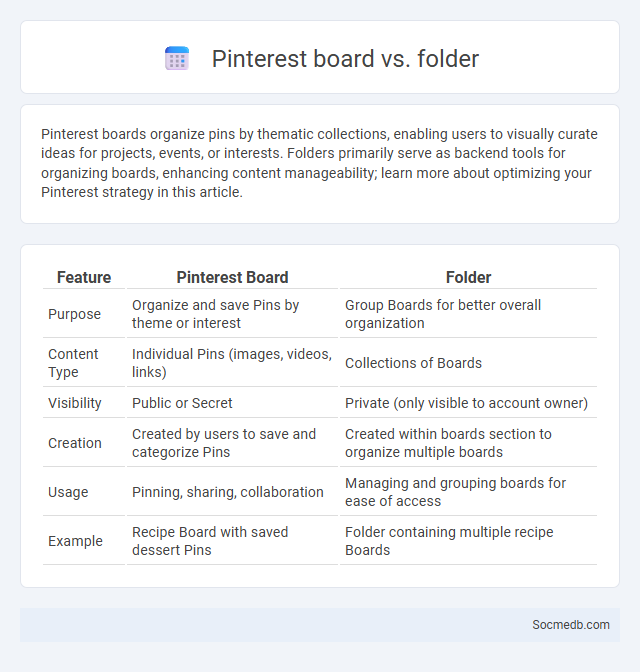 Pinterest board vs. folder

Pinterest boards organize pins by thematic collections, enabling users to visually curate ideas for projects, events, or interests. Folders primarily serve as backend tools for organizing boards, enhancing content manageability; learn more about optimizing your Pinterest strategy in this article.

| Feature | Pinterest Board | Folder |
|---|---|---|
| Purpose | Organize and save Pins by theme or interest | Group Boards for better overall organization |
| Content Type | Individual Pins (images, videos, links) | Collections of Boards |
| Visibility | Public or Secret | Private (only visible to account owner) |
| Creation | Created by users to save and categorize Pins | Created within boards section to organize multiple boards |
| Usage | Pinning, sharing, collaboration | Managing and grouping boards for ease of access |
| Example | Recipe Board with saved dessert Pins | Folder containing multiple recipe Boards |

Socmedb.com