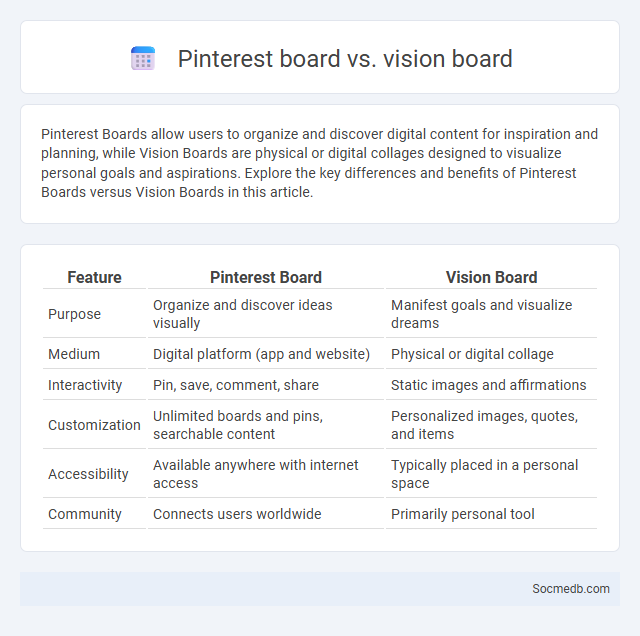 Pinterest board vs. vision board

Pinterest Boards allow users to organize and discover digital content for inspiration and planning, while Vision Boards are physical or digital collages designed to visualize personal goals and aspirations. Explore the key differences and benefits of Pinterest Boards versus Vision Boards in this article.

| Feature | Pinterest Board | Vision Board |
|---|---|---|
| Purpose | Organize and discover ideas visually | Manifest goals and visualize dreams |
| Medium | Digital platform (app and website) | Physical or digital collage |
| Interactivity | Pin, save, comment, share | Static images and affirmations |
| Customization | Unlimited boards and pins, searchable content | Personalized images, quotes, and items |
| Accessibility | Available anywhere with internet access | Typically placed in a personal space |
| Community | Connects users worldwide | Primarily personal tool |

Socmedb.com