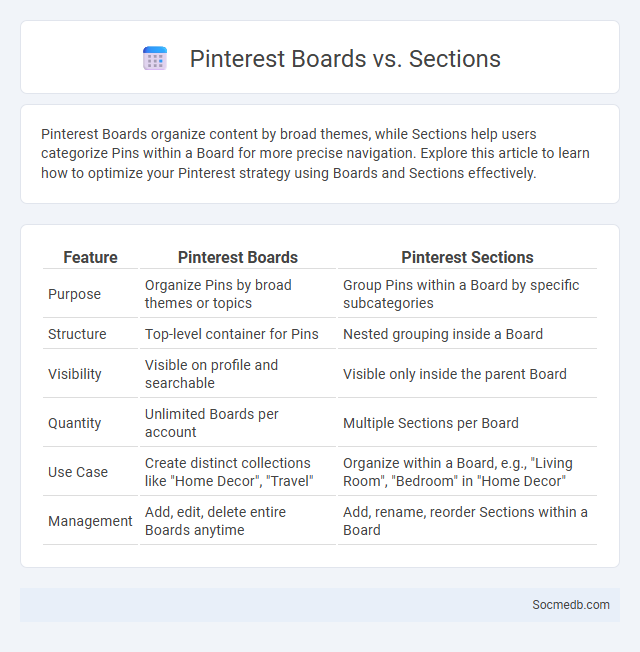 Pinterest Boards vs. Sections

Pinterest Boards organize content by broad themes, while Sections help users categorize Pins within a Board for more precise navigation. Explore this article to learn how to optimize your Pinterest strategy using Boards and Sections effectively.

| Feature | Pinterest Boards | Pinterest Sections |
|---|---|---|
| Purpose | Organize Pins by broad themes or topics | Group Pins within a Board by specific subcategories |
| Structure | Top-level container for Pins | Nested grouping inside a Board |
| Visibility | Visible on profile and searchable | Visible only inside the parent Board |
| Quantity | Unlimited Boards per account | Multiple Sections per Board |
| Use Case | Create distinct collections like "Home Decor", "Travel" | Organize within a Board, e.g., "Living Room", "Bedroom" in "Home Decor" |
| Management | Add, edit, delete entire Boards anytime | Add, rename, reorder Sections within a Board |

Socmedb.com