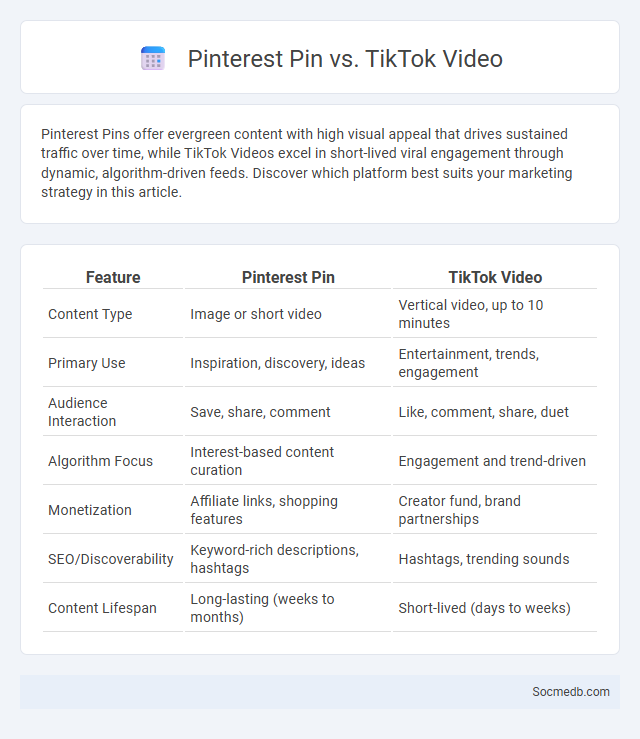 Pinterest Pin vs. TikTok Video

Pinterest Pins offer evergreen content with high visual appeal that drives sustained traffic over time, while TikTok Videos excel in short-lived viral engagement through dynamic, algorithm-driven feeds. Discover which platform best suits your marketing strategy in this article.

| Feature | Pinterest Pin | TikTok Video |
|---|---|---|
| Content Type | Image or short video | Vertical video, up to 10 minutes |
| Primary Use | Inspiration, discovery, ideas | Entertainment, trends, engagement |
| Audience Interaction | Save, share, comment | Like, comment, share, duet |
| Algorithm Focus | Interest-based content curation | Engagement and trend-driven |
| Monetization | Affiliate links, shopping features | Creator fund, brand partnerships |
| SEO/Discoverability | Keyword-rich descriptions, hashtags | Hashtags, trending sounds |
| Content Lifespan | Long-lasting (weeks to months) | Short-lived (days to weeks) |

Socmedb.com