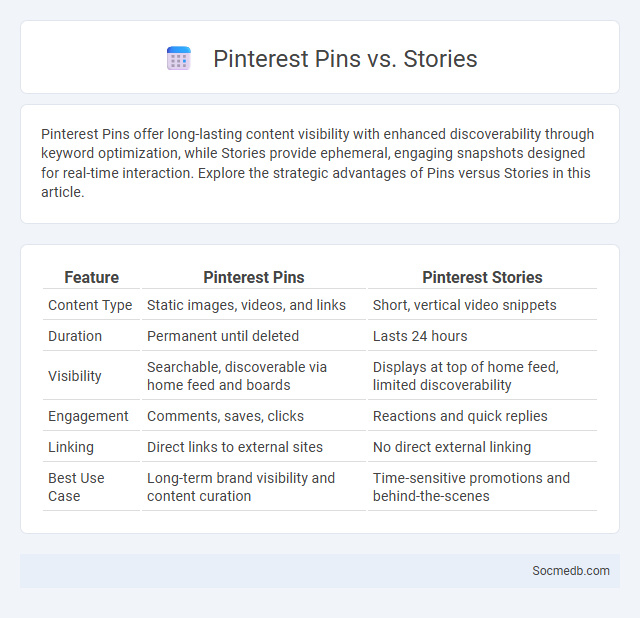 Pinterest Pins vs. Stories

Pinterest Pins offer long-lasting content visibility with enhanced discoverability through keyword optimization, while Stories provide ephemeral, engaging snapshots designed for real-time interaction. Explore the strategic advantages of Pins versus Stories in this article.

| Feature | Pinterest Pins | Pinterest Stories |
|---|---|---|
| Content Type | Static images, videos, and links | Short, vertical video snippets |
| Duration | Permanent until deleted | Lasts 24 hours |
| Visibility | Searchable, discoverable via home feed and boards | Displays at top of home feed, limited discoverability |
| Engagement | Comments, saves, clicks | Reactions and quick replies |
| Linking | Direct links to external sites | No direct external linking |
| Best Use Case | Long-term brand visibility and content curation | Time-sensitive promotions and behind-the-scenes |

Socmedb.com