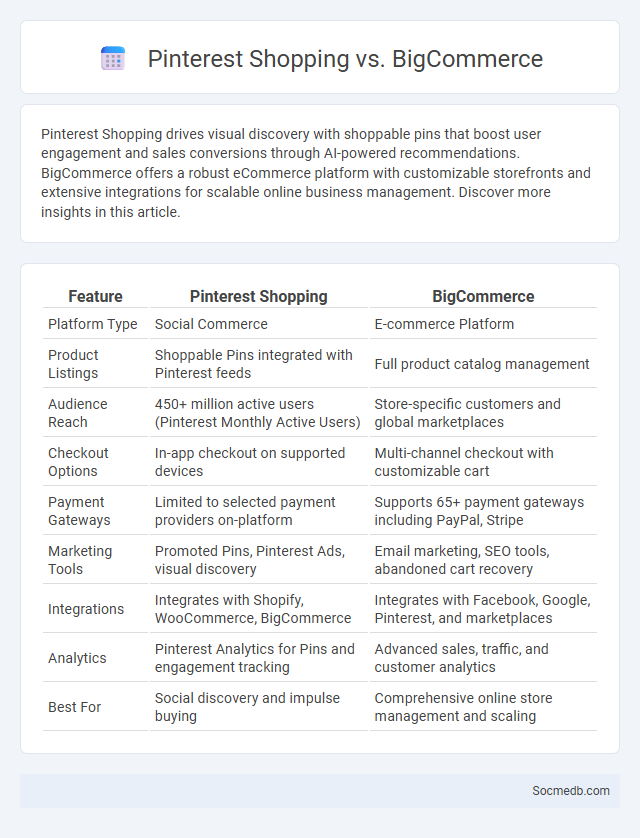 Pinterest Shopping vs. BigCommerce

Pinterest Shopping drives visual discovery with shoppable pins that boost user engagement and sales conversions through AI-powered recommendations. BigCommerce offers a robust eCommerce platform with customizable storefronts and extensive integrations for scalable online business management. Discover more insights in this article.

| Feature | Pinterest Shopping | BigCommerce |
|---|---|---|
| Platform Type | Social Commerce | E-commerce Platform |
| Product Listings | Shoppable Pins integrated with Pinterest feeds | Full product catalog management |
| Audience Reach | 450+ million active users (Pinterest Monthly Active Users) | Store-specific customers and global marketplaces |
| Checkout Options | In-app checkout on supported devices | Multi-channel checkout with customizable cart |
| Payment Gateways | Limited to selected payment providers on-platform | Supports 65+ payment gateways including PayPal, Stripe |
| Marketing Tools | Promoted Pins, Pinterest Ads, visual discovery | Email marketing, SEO tools, abandoned cart recovery |
| Integrations | Integrates with Shopify, WooCommerce, BigCommerce | Integrates with Facebook, Google, Pinterest, and marketplaces |
| Analytics | Pinterest Analytics for Pins and engagement tracking | Advanced sales, traffic, and customer analytics |
| Best For | Social discovery and impulse buying | Comprehensive online store management and scaling |

Socmedb.com