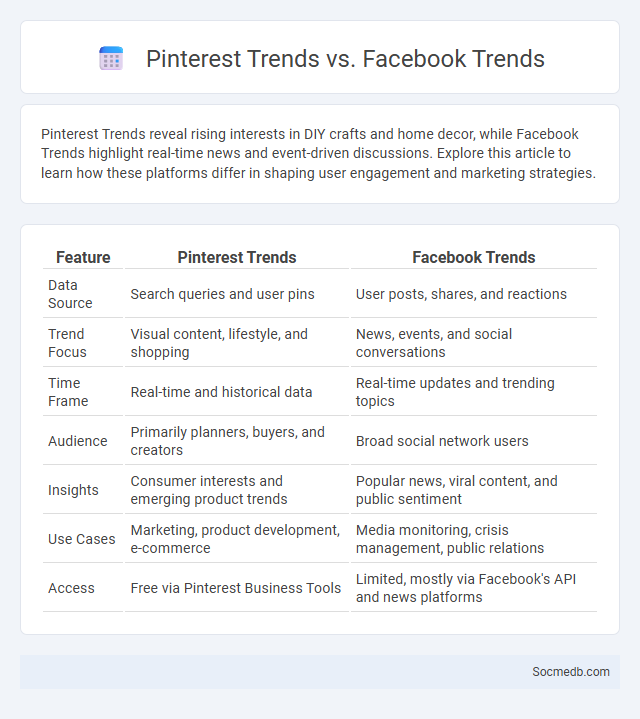 Pinterest Trends vs. Facebook Trends

Pinterest Trends reveal rising interests in DIY crafts and home decor, while Facebook Trends highlight real-time news and event-driven discussions. Explore this article to learn how these platforms differ in shaping user engagement and marketing strategies.

| Feature | Pinterest Trends | Facebook Trends |
|---|---|---|
| Data Source | Search queries and user pins | User posts, shares, and reactions |
| Trend Focus | Visual content, lifestyle, and shopping | News, events, and social conversations |
| Time Frame | Real-time and historical data | Real-time updates and trending topics |
| Audience | Primarily planners, buyers, and creators | Broad social network users |
| Insights | Consumer interests and emerging product trends | Popular news, viral content, and public sentiment |
| Use Cases | Marketing, product development, e-commerce | Media monitoring, crisis management, public relations |
| Access | Free via Pinterest Business Tools | Limited, mostly via Facebook's API and news platforms |

Socmedb.com