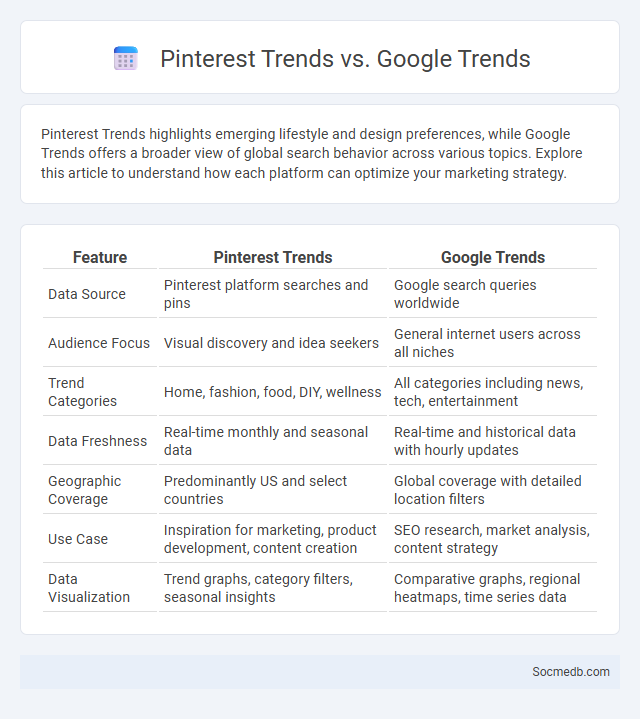 Pinterest Trends vs. Google Trends

Pinterest Trends highlights emerging lifestyle and design preferences, while Google Trends offers a broader view of global search behavior across various topics. Explore this article to understand how each platform can optimize your marketing strategy.

| Feature | Pinterest Trends | Google Trends |
|---|---|---|
| Data Source | Pinterest platform searches and pins | Google search queries worldwide |
| Audience Focus | Visual discovery and idea seekers | General internet users across all niches |
| Trend Categories | Home, fashion, food, DIY, wellness | All categories including news, tech, entertainment |
| Data Freshness | Real-time monthly and seasonal data | Real-time and historical data with hourly updates |
| Geographic Coverage | Predominantly US and select countries | Global coverage with detailed location filters |
| Use Case | Inspiration for marketing, product development, content creation | SEO research, market analysis, content strategy |
| Data Visualization | Trend graphs, category filters, seasonal insights | Comparative graphs, regional heatmaps, time series data |

Socmedb.com