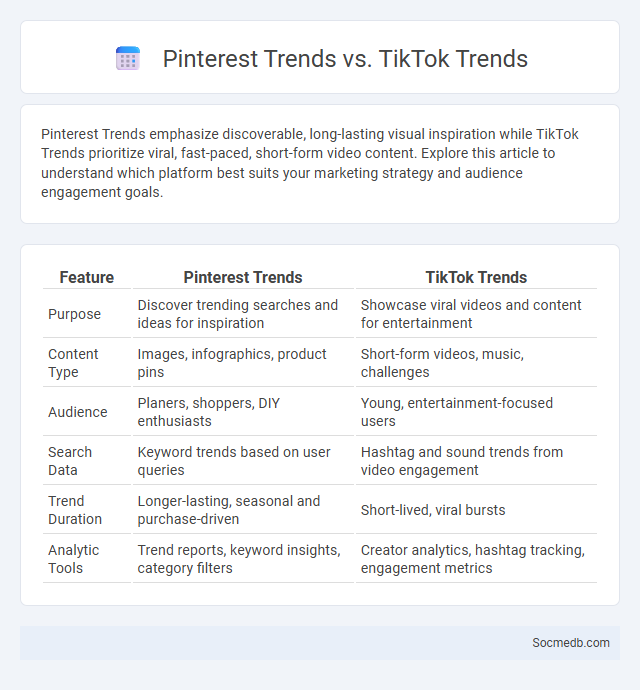 Pinterest Trends vs. TikTok Trends

Pinterest Trends emphasize discoverable, long-lasting visual inspiration while TikTok Trends prioritize viral, fast-paced, short-form video content. Explore this article to understand which platform best suits your marketing strategy and audience engagement goals.

| Feature | Pinterest Trends | TikTok Trends |
|---|---|---|
| Purpose | Discover trending searches and ideas for inspiration | Showcase viral videos and content for entertainment |
| Content Type | Images, infographics, product pins | Short-form videos, music, challenges |
| Audience | Planers, shoppers, DIY enthusiasts | Young, entertainment-focused users |
| Search Data | Keyword trends based on user queries | Hashtag and sound trends from video engagement |
| Trend Duration | Longer-lasting, seasonal and purchase-driven | Short-lived, viral bursts |
| Analytic Tools | Trend reports, keyword insights, category filters | Creator analytics, hashtag tracking, engagement metrics |

Socmedb.com