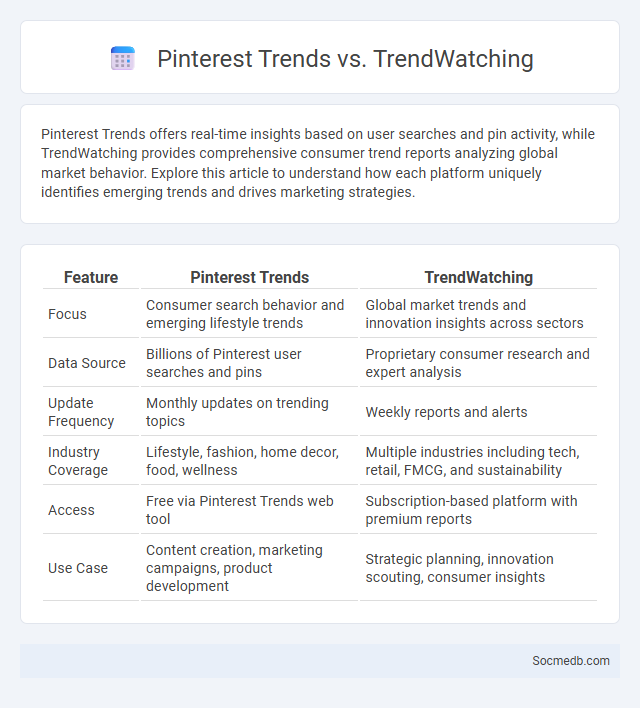 Pinterest Trends vs. TrendWatching

Pinterest Trends offers real-time insights based on user searches and pin activity, while TrendWatching provides comprehensive consumer trend reports analyzing global market behavior. Explore this article to understand how each platform uniquely identifies emerging trends and drives marketing strategies.

| Feature | Pinterest Trends | TrendWatching |
|---|---|---|
| Focus | Consumer search behavior and emerging lifestyle trends | Global market trends and innovation insights across sectors |
| Data Source | Billions of Pinterest user searches and pins | Proprietary consumer research and expert analysis |
| Update Frequency | Monthly updates on trending topics | Weekly reports and alerts |
| Industry Coverage | Lifestyle, fashion, home decor, food, wellness | Multiple industries including tech, retail, FMCG, and sustainability |
| Access | Free via Pinterest Trends web tool | Subscription-based platform with premium reports |
| Use Case | Content creation, marketing campaigns, product development | Strategic planning, innovation scouting, consumer insights |

Socmedb.com