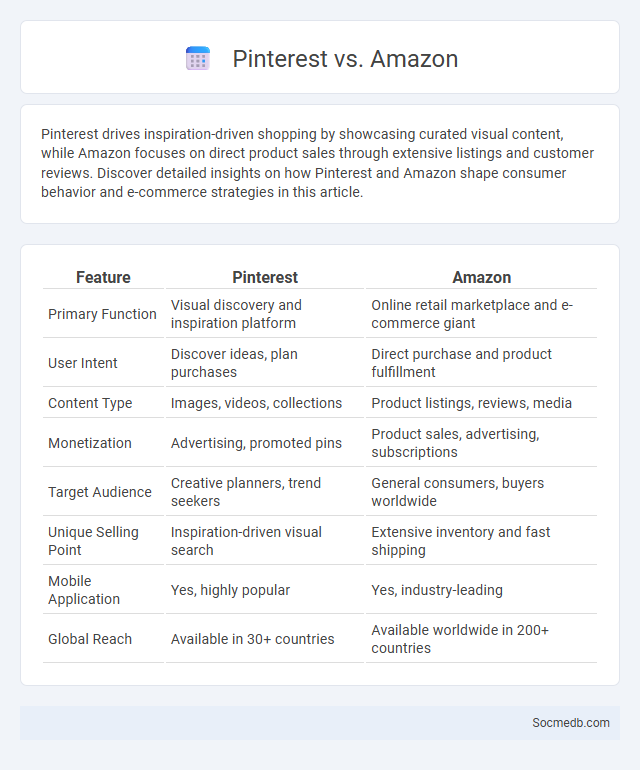 Pinterest vs. Amazon

Pinterest drives inspiration-driven shopping by showcasing curated visual content, while Amazon focuses on direct product sales through extensive listings and customer reviews. Discover detailed insights on how Pinterest and Amazon shape consumer behavior and e-commerce strategies in this article.

| Feature | Pinterest | Amazon |
|---|---|---|
| Primary Function | Visual discovery and inspiration platform | Online retail marketplace and e-commerce giant |
| User Intent | Discover ideas, plan purchases | Direct purchase and product fulfillment |
| Content Type | Images, videos, collections | Product listings, reviews, media |
| Monetization | Advertising, promoted pins | Product sales, advertising, subscriptions |
| Target Audience | Creative planners, trend seekers | General consumers, buyers worldwide |
| Unique Selling Point | Inspiration-driven visual search | Extensive inventory and fast shipping |
| Mobile Application | Yes, highly popular | Yes, industry-leading |
| Global Reach | Available in 30+ countries | Available worldwide in 200+ countries |

Socmedb.com