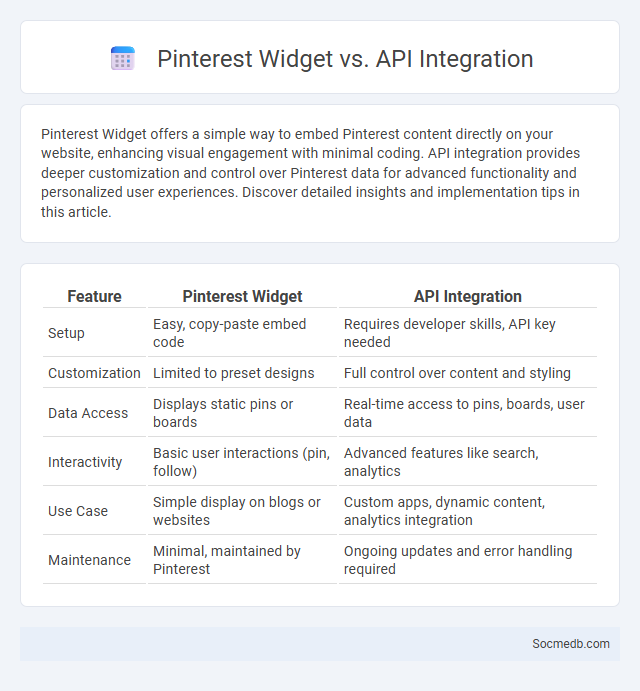 Pinterest Widget vs. API Integration

Pinterest Widget offers a simple way to embed Pinterest content directly on your website, enhancing visual engagement with minimal coding. API integration provides deeper customization and control over Pinterest data for advanced functionality and personalized user experiences. Discover detailed insights and implementation tips in this article.

| Feature | Pinterest Widget | API Integration |
|---|---|---|
| Setup | Easy, copy-paste embed code | Requires developer skills, API key needed |
| Customization | Limited to preset designs | Full control over content and styling |
| Data Access | Displays static pins or boards | Real-time access to pins, boards, user data |
| Interactivity | Basic user interactions (pin, follow) | Advanced features like search, analytics |
| Use Case | Simple display on blogs or websites | Custom apps, dynamic content, analytics integration |
| Maintenance | Minimal, maintained by Pinterest | Ongoing updates and error handling required |

Socmedb.com