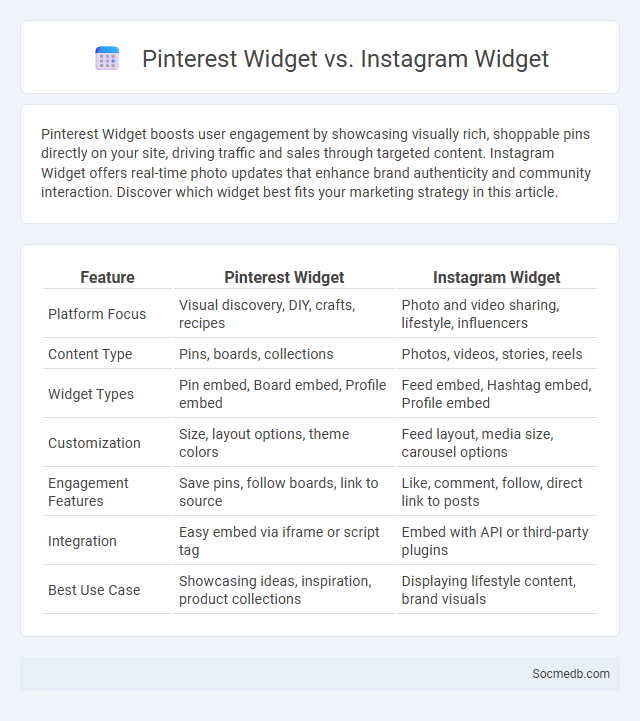 Pinterest Widget vs. Instagram Widget

Pinterest Widget boosts user engagement by showcasing visually rich, shoppable pins directly on your site, driving traffic and sales through targeted content. Instagram Widget offers real-time photo updates that enhance brand authenticity and community interaction. Discover which widget best fits your marketing strategy in this article.

| Feature | Pinterest Widget | Instagram Widget |
|---|---|---|
| Platform Focus | Visual discovery, DIY, crafts, recipes | Photo and video sharing, lifestyle, influencers |
| Content Type | Pins, boards, collections | Photos, videos, stories, reels |
| Widget Types | Pin embed, Board embed, Profile embed | Feed embed, Hashtag embed, Profile embed |
| Customization | Size, layout options, theme colors | Feed layout, media size, carousel options |
| Engagement Features | Save pins, follow boards, link to source | Like, comment, follow, direct link to posts |
| Integration | Easy embed via iframe or script tag | Embed with API or third-party plugins |
| Best Use Case | Showcasing ideas, inspiration, product collections | Displaying lifestyle content, brand visuals |

Socmedb.com