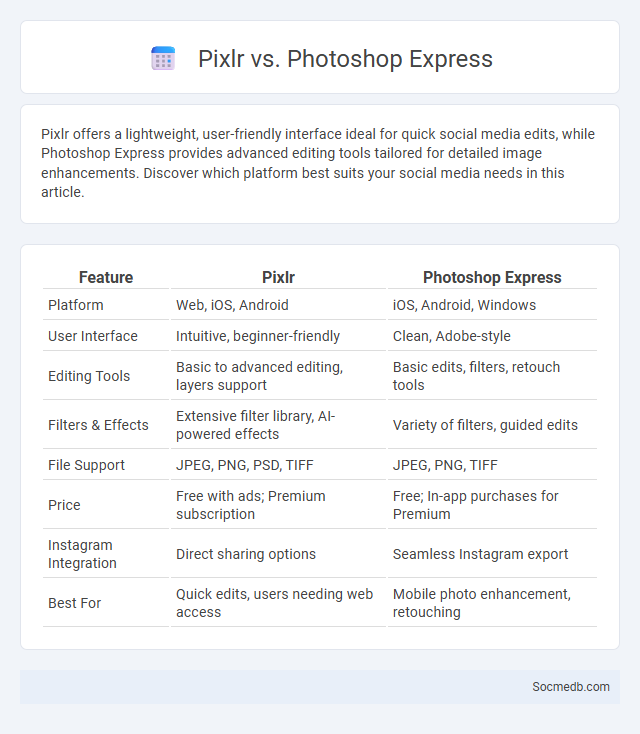 Pixlr vs. Photoshop Express

Pixlr offers a lightweight, user-friendly interface ideal for quick social media edits, while Photoshop Express provides advanced editing tools tailored for detailed image enhancements. Discover which platform best suits your social media needs in this article.

| Feature | Pixlr | Photoshop Express |
|---|---|---|
| Platform | Web, iOS, Android | iOS, Android, Windows |
| User Interface | Intuitive, beginner-friendly | Clean, Adobe-style |
| Editing Tools | Basic to advanced editing, layers support | Basic edits, filters, retouch tools |
| Filters & Effects | Extensive filter library, AI-powered effects | Variety of filters, guided edits |
| File Support | JPEG, PNG, PSD, TIFF | JPEG, PNG, TIFF |
| Price | Free with ads; Premium subscription | Free; In-app purchases for Premium |
| Instagram Integration | Direct sharing options | Seamless Instagram export |
| Best For | Quick edits, users needing web access | Mobile photo enhancement, retouching |

Socmedb.com