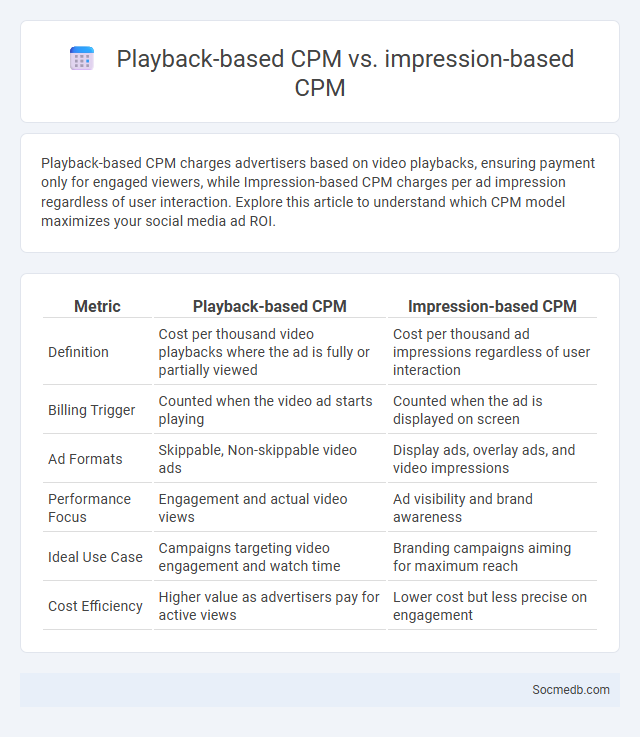 Playback-based CPM vs. impression-based CPM

Playback-based CPM charges advertisers based on video playbacks, ensuring payment only for engaged viewers, while Impression-based CPM charges per ad impression regardless of user interaction. Explore this article to understand which CPM model maximizes your social media ad ROI.

| Metric | Playback-based CPM | Impression-based CPM |
|---|---|---|
| Definition | Cost per thousand video playbacks where the ad is fully or partially viewed | Cost per thousand ad impressions regardless of user interaction |
| Billing Trigger | Counted when the video ad starts playing | Counted when the ad is displayed on screen |
| Ad Formats | Skippable, Non-skippable video ads | Display ads, overlay ads, and video impressions |
| Performance Focus | Engagement and actual video views | Ad visibility and brand awareness |
| Ideal Use Case | Campaigns targeting video engagement and watch time | Branding campaigns aiming for maximum reach |
| Cost Efficiency | Higher value as advertisers pay for active views | Lower cost but less precise on engagement |

Socmedb.com