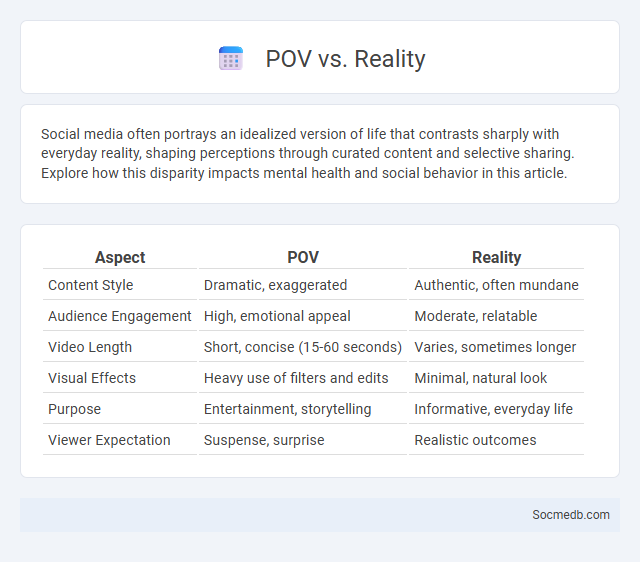 POV vs. Reality

Social media often portrays an idealized version of life that contrasts sharply with everyday reality, shaping perceptions through curated content and selective sharing. Explore how this disparity impacts mental health and social behavior in this article.

| Aspect | POV | Reality |
|---|---|---|
| Content Style | Dramatic, exaggerated | Authentic, often mundane |
| Audience Engagement | High, emotional appeal | Moderate, relatable |
| Video Length | Short, concise (15-60 seconds) | Varies, sometimes longer |
| Visual Effects | Heavy use of filters and edits | Minimal, natural look |
| Purpose | Entertainment, storytelling | Informative, everyday life |
| Viewer Expectation | Suspense, surprise | Realistic outcomes |

Socmedb.com