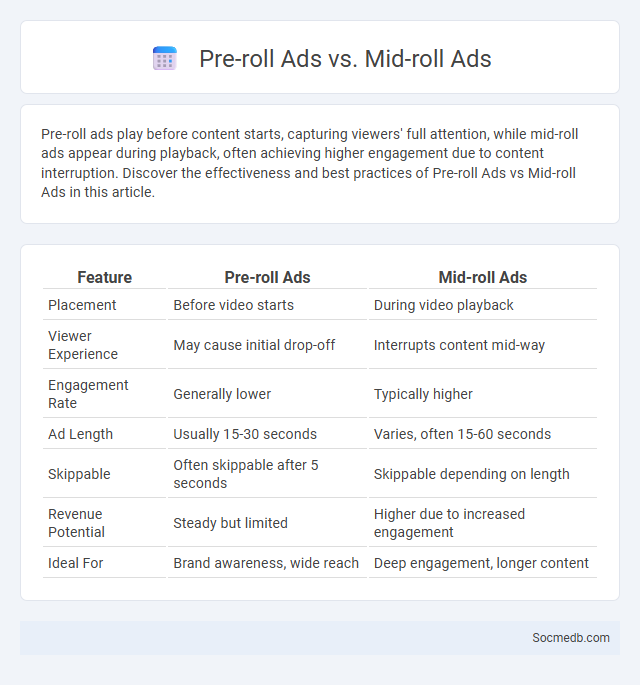 Pre-roll Ads vs. Mid-roll Ads

Pre-roll ads play before content starts, capturing viewers' full attention, while mid-roll ads appear during playback, often achieving higher engagement due to content interruption. Discover the effectiveness and best practices of Pre-roll Ads vs Mid-roll Ads in this article.

| Feature | Pre-roll Ads | Mid-roll Ads |
|---|---|---|
| Placement | Before video starts | During video playback |
| Viewer Experience | May cause initial drop-off | Interrupts content mid-way |
| Engagement Rate | Generally lower | Typically higher |
| Ad Length | Usually 15-30 seconds | Varies, often 15-60 seconds |
| Skippable | Often skippable after 5 seconds | Skippable depending on length |
| Revenue Potential | Steady but limited | Higher due to increased engagement |
| Ideal For | Brand awareness, wide reach | Deep engagement, longer content |

Socmedb.com