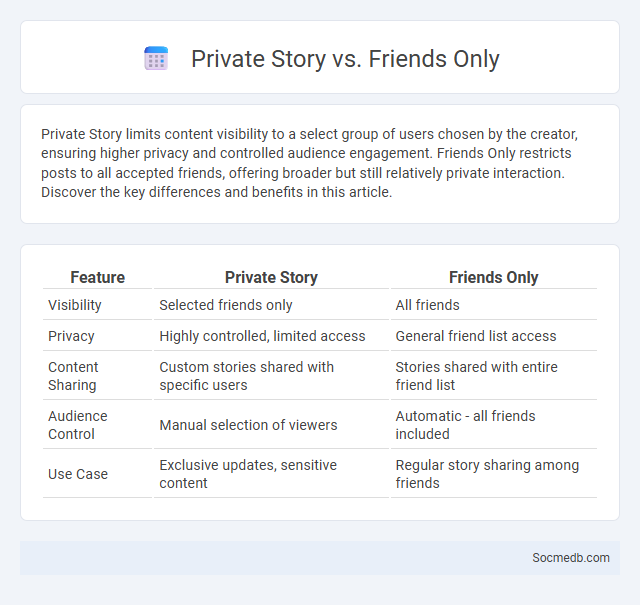 Private Story vs. Friends Only

Private Story limits content visibility to a select group of users chosen by the creator, ensuring higher privacy and controlled audience engagement. Friends Only restricts posts to all accepted friends, offering broader but still relatively private interaction. Discover the key differences and benefits in this article.

| Feature | Private Story | Friends Only |
|---|---|---|
| Visibility | Selected friends only | All friends |
| Privacy | Highly controlled, limited access | General friend list access |
| Content Sharing | Custom stories shared with specific users | Stories shared with entire friend list |
| Audience Control | Manual selection of viewers | Automatic - all friends included |
| Use Case | Exclusive updates, sensitive content | Regular story sharing among friends |

Socmedb.com