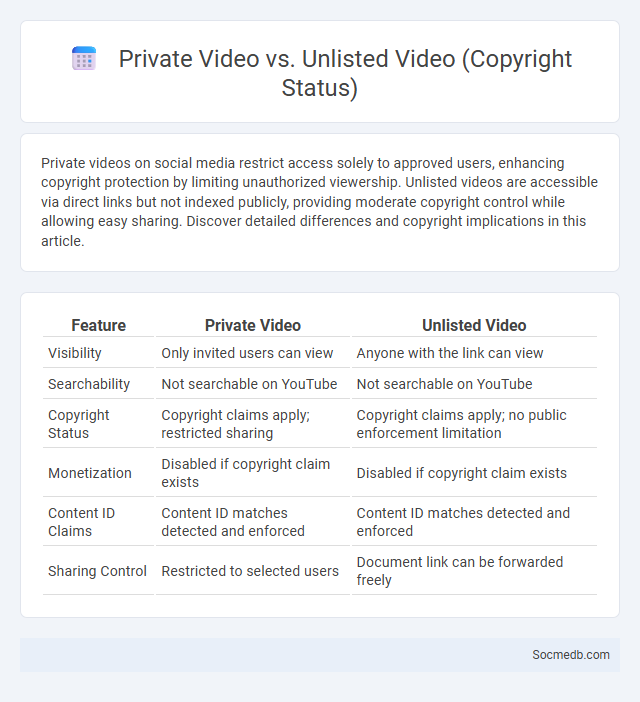 Private Video vs. Unlisted Video (Copyright Status)

Private videos on social media restrict access solely to approved users, enhancing copyright protection by limiting unauthorized viewership. Unlisted videos are accessible via direct links but not indexed publicly, providing moderate copyright control while allowing easy sharing. Discover detailed differences and copyright implications in this article.

| Feature | Private Video | Unlisted Video |
|---|---|---|
| Visibility | Only invited users can view | Anyone with the link can view |
| Searchability | Not searchable on YouTube | Not searchable on YouTube |
| Copyright Status | Copyright claims apply; restricted sharing | Copyright claims apply; no public enforcement limitation |
| Monetization | Disabled if copyright claim exists | Disabled if copyright claim exists |
| Content ID Claims | Content ID matches detected and enforced | Content ID matches detected and enforced |
| Sharing Control | Restricted to selected users | Document link can be forwarded freely |

Socmedb.com