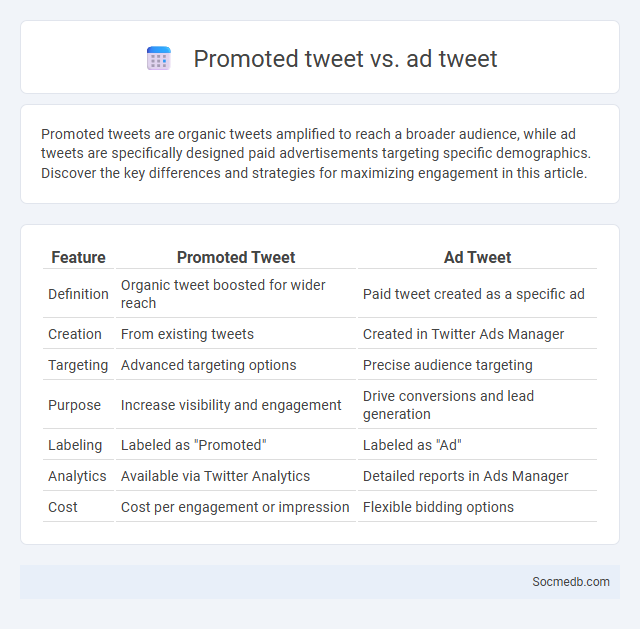 Promoted tweet vs. ad tweet

Promoted tweets are organic tweets amplified to reach a broader audience, while ad tweets are specifically designed paid advertisements targeting specific demographics. Discover the key differences and strategies for maximizing engagement in this article.

| Feature | Promoted Tweet | Ad Tweet |
|---|---|---|
| Definition | Organic tweet boosted for wider reach | Paid tweet created as a specific ad |
| Creation | From existing tweets | Created in Twitter Ads Manager |
| Targeting | Advanced targeting options | Precise audience targeting |
| Purpose | Increase visibility and engagement | Drive conversions and lead generation |
| Labeling | Labeled as "Promoted" | Labeled as "Ad" |
| Analytics | Available via Twitter Analytics | Detailed reports in Ads Manager |
| Cost | Cost per engagement or impression | Flexible bidding options |

Socmedb.com