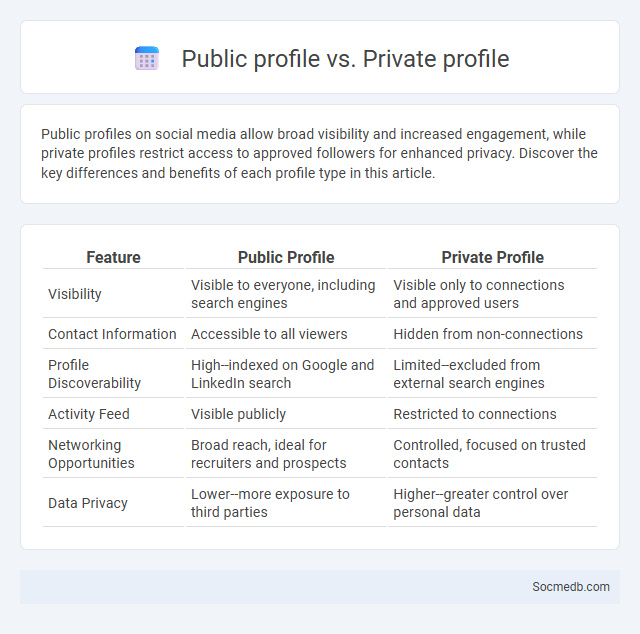 Public profile vs. Private profile

Public profiles on social media allow broad visibility and increased engagement, while private profiles restrict access to approved followers for enhanced privacy. Discover the key differences and benefits of each profile type in this article.

| Feature | Public Profile | Private Profile |
|---|---|---|
| Visibility | Visible to everyone, including search engines | Visible only to connections and approved users |
| Contact Information | Accessible to all viewers | Hidden from non-connections |
| Profile Discoverability | High--indexed on Google and LinkedIn search | Limited--excluded from external search engines |
| Activity Feed | Visible publicly | Restricted to connections |
| Networking Opportunities | Broad reach, ideal for recruiters and prospects | Controlled, focused on trusted contacts |
| Data Privacy | Lower--more exposure to third parties | Higher--greater control over personal data |

Socmedb.com