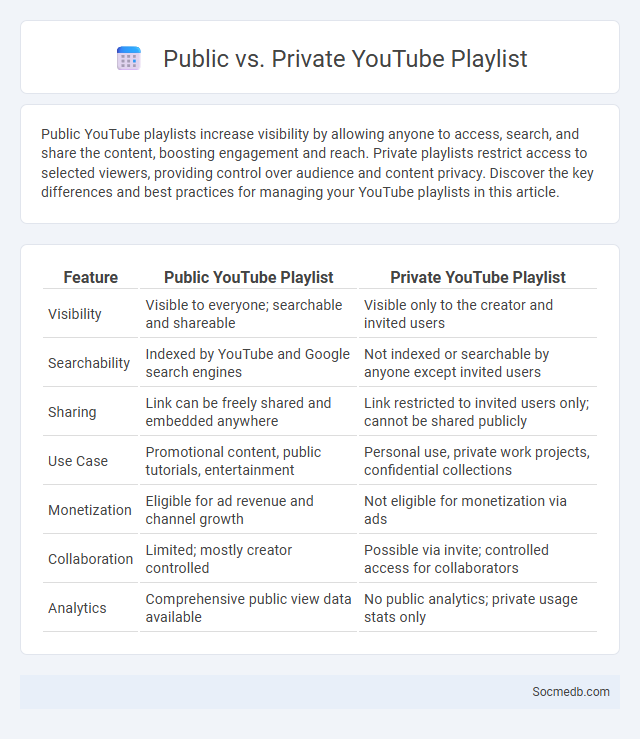 Public vs. Private YouTube Playlist

Public YouTube playlists increase visibility by allowing anyone to access, search, and share the content, boosting engagement and reach. Private playlists restrict access to selected viewers, providing control over audience and content privacy. Discover the key differences and best practices for managing your YouTube playlists in this article.

| Feature | Public YouTube Playlist | Private YouTube Playlist |
|---|---|---|
| Visibility | Visible to everyone; searchable and shareable | Visible only to the creator and invited users |
| Searchability | Indexed by YouTube and Google search engines | Not indexed or searchable by anyone except invited users |
| Sharing | Link can be freely shared and embedded anywhere | Link restricted to invited users only; cannot be shared publicly |
| Use Case | Promotional content, public tutorials, entertainment | Personal use, private work projects, confidential collections |
| Monetization | Eligible for ad revenue and channel growth | Not eligible for monetization via ads |
| Collaboration | Limited; mostly creator controlled | Possible via invite; controlled access for collaborators |
| Analytics | Comprehensive public view data available | No public analytics; private usage stats only |

Socmedb.com