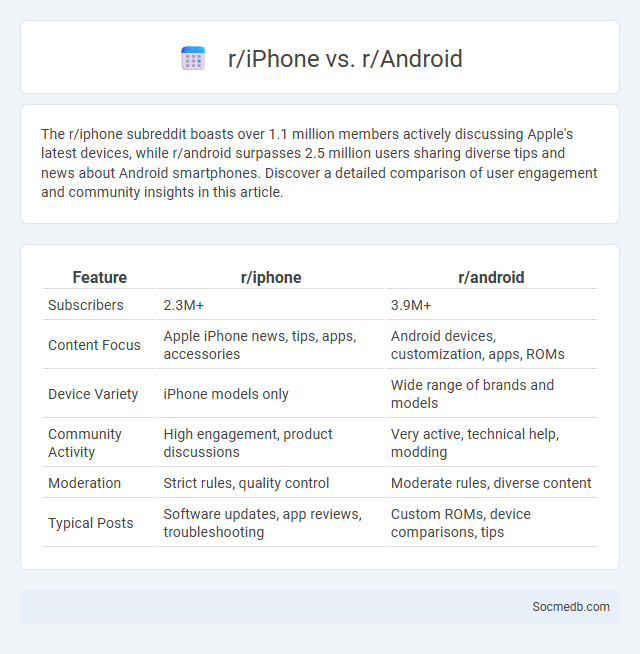 r/iPhone vs. r/Android

The r/iphone subreddit boasts over 1.1 million members actively discussing Apple's latest devices, while r/android surpasses 2.5 million users sharing diverse tips and news about Android smartphones. Discover a detailed comparison of user engagement and community insights in this article.

| Feature | r/iphone | r/android |
|---|---|---|
| Subscribers | 2.3M+ | 3.9M+ |
| Content Focus | Apple iPhone news, tips, apps, accessories | Android devices, customization, apps, ROMs |
| Device Variety | iPhone models only | Wide range of brands and models |
| Community Activity | High engagement, product discussions | Very active, technical help, modding |
| Moderation | Strict rules, quality control | Moderate rules, diverse content |
| Typical Posts | Software updates, app reviews, troubleshooting | Custom ROMs, device comparisons, tips |

Socmedb.com