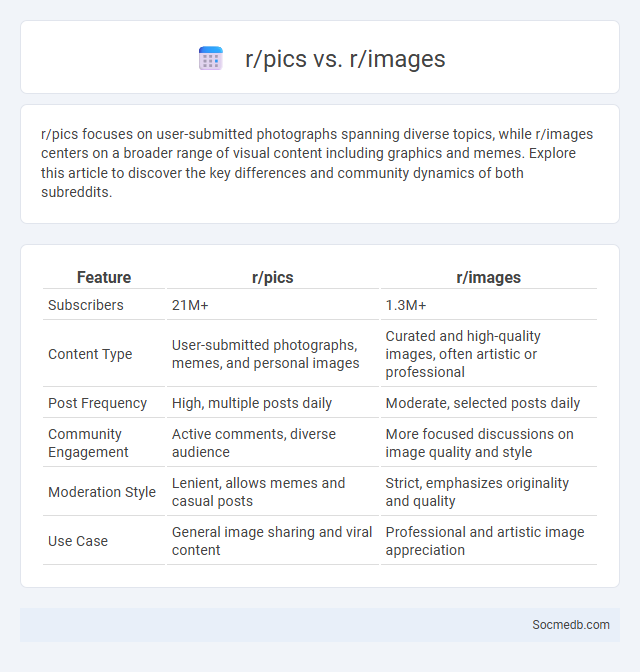 r/pics vs. r/images

r/pics focuses on user-submitted photographs spanning diverse topics, while r/images centers on a broader range of visual content including graphics and memes. Explore this article to discover the key differences and community dynamics of both subreddits.

| Feature | r/pics | r/images |
|---|---|---|
| Subscribers | 21M+ | 1.3M+ |
| Content Type | User-submitted photographs, memes, and personal images | Curated and high-quality images, often artistic or professional |
| Post Frequency | High, multiple posts daily | Moderate, selected posts daily |
| Community Engagement | Active comments, diverse audience | More focused discussions on image quality and style |
| Moderation Style | Lenient, allows memes and casual posts | Strict, emphasizes originality and quality |
| Use Case | General image sharing and viral content | Professional and artistic image appreciation |

Socmedb.com