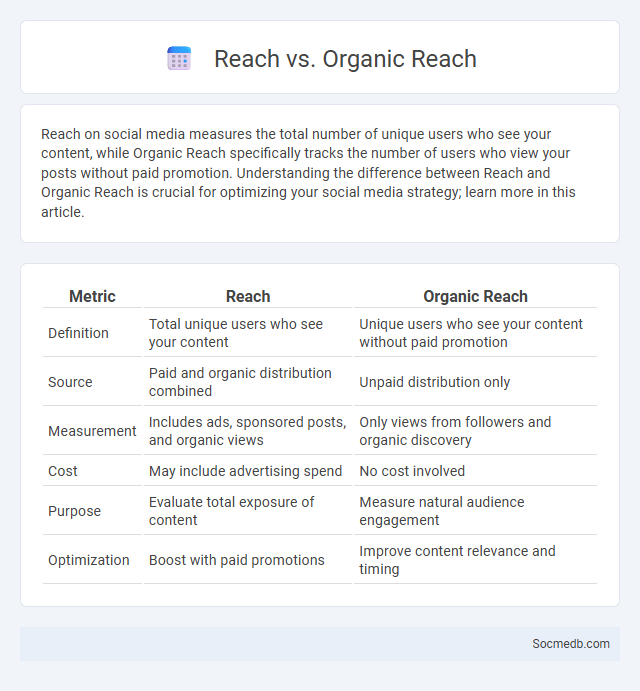 Reach vs. Organic Reach

Reach on social media measures the total number of unique users who see your content, while Organic Reach specifically tracks the number of users who view your posts without paid promotion. Understanding the difference between Reach and Organic Reach is crucial for optimizing your social media strategy; learn more in this article.

| Metric | Reach | Organic Reach |
|---|---|---|
| Definition | Total unique users who see your content | Unique users who see your content without paid promotion |
| Source | Paid and organic distribution combined | Unpaid distribution only |
| Measurement | Includes ads, sponsored posts, and organic views | Only views from followers and organic discovery |
| Cost | May include advertising spend | No cost involved |
| Purpose | Evaluate total exposure of content | Measure natural audience engagement |
| Optimization | Boost with paid promotions | Improve content relevance and timing |

Socmedb.com