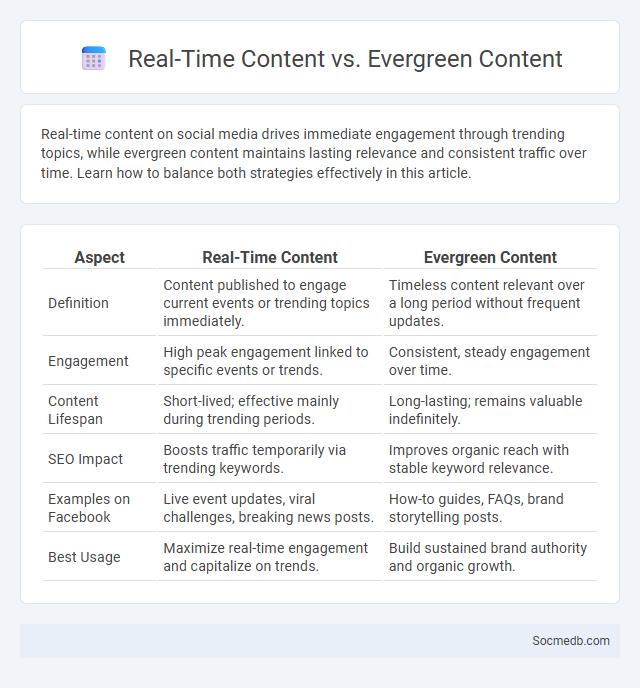 Real-Time Content vs. Evergreen Content

Real-time content on social media drives immediate engagement through trending topics, while evergreen content maintains lasting relevance and consistent traffic over time. Learn how to balance both strategies effectively in this article.

| Aspect | Real-Time Content | Evergreen Content |
|---|---|---|
| Definition | Content published to engage current events or trending topics immediately. | Timeless content relevant over a long period without frequent updates. |
| Engagement | High peak engagement linked to specific events or trends. | Consistent, steady engagement over time. |
| Content Lifespan | Short-lived; effective mainly during trending periods. | Long-lasting; remains valuable indefinitely. |
| SEO Impact | Boosts traffic temporarily via trending keywords. | Improves organic reach with stable keyword relevance. |
| Examples on Facebook | Live event updates, viral challenges, breaking news posts. | How-to guides, FAQs, brand storytelling posts. |
| Best Usage | Maximize real-time engagement and capitalize on trends. | Build sustained brand authority and organic growth. |

Socmedb.com