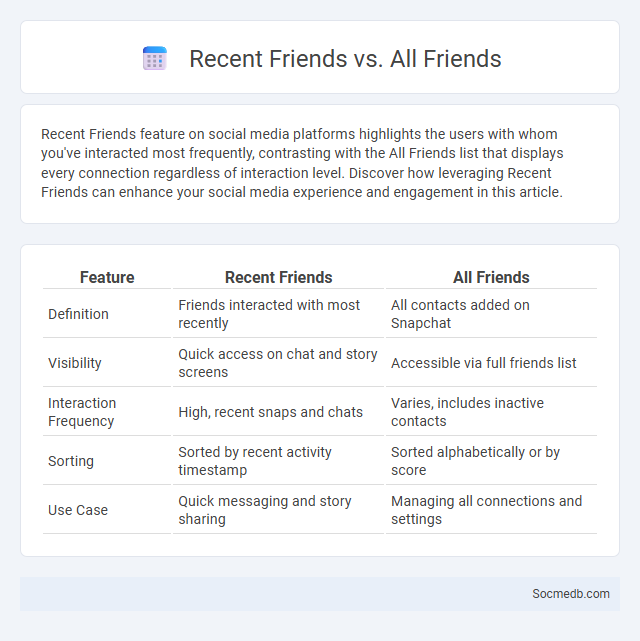 Recent Friends vs. All Friends

Recent Friends feature on social media platforms highlights the users with whom you've interacted most frequently, contrasting with the All Friends list that displays every connection regardless of interaction level. Discover how leveraging Recent Friends can enhance your social media experience and engagement in this article.

| Feature | Recent Friends | All Friends |
|---|---|---|
| Definition | Friends interacted with most recently | All contacts added on Snapchat |
| Visibility | Quick access on chat and story screens | Accessible via full friends list |
| Interaction Frequency | High, recent snaps and chats | Varies, includes inactive contacts |
| Sorting | Sorted by recent activity timestamp | Sorted alphabetically or by score |
| Use Case | Quick messaging and story sharing | Managing all connections and settings |

Socmedb.com