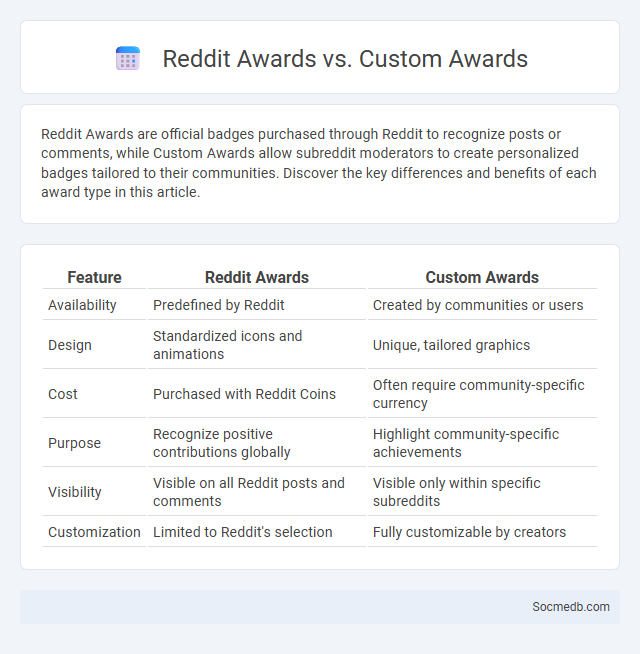 Reddit Awards vs. Custom Awards

Reddit Awards are official badges purchased through Reddit to recognize posts or comments, while Custom Awards allow subreddit moderators to create personalized badges tailored to their communities. Discover the key differences and benefits of each award type in this article.

| Feature | Reddit Awards | Custom Awards |
|---|---|---|
| Availability | Predefined by Reddit | Created by communities or users |
| Design | Standardized icons and animations | Unique, tailored graphics |
| Cost | Purchased with Reddit Coins | Often require community-specific currency |
| Purpose | Recognize positive contributions globally | Highlight community-specific achievements |
| Visibility | Visible on all Reddit posts and comments | Visible only within specific subreddits |
| Customization | Limited to Reddit's selection | Fully customizable by creators |

Socmedb.com