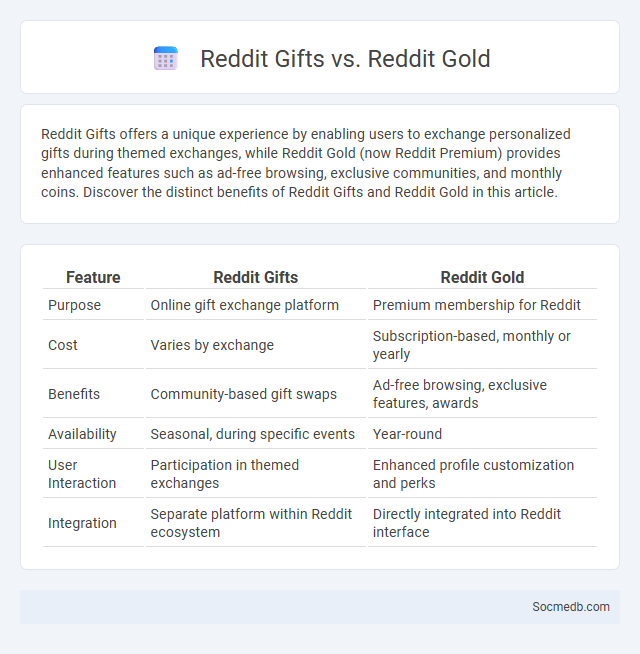 Reddit Gifts vs. Reddit Gold

Reddit Gifts offers a unique experience by enabling users to exchange personalized gifts during themed exchanges, while Reddit Gold (now Reddit Premium) provides enhanced features such as ad-free browsing, exclusive communities, and monthly coins. Discover the distinct benefits of Reddit Gifts and Reddit Gold in this article.

| Feature | Reddit Gifts | Reddit Gold |
|---|---|---|
| Purpose | Online gift exchange platform | Premium membership for Reddit |
| Cost | Varies by exchange | Subscription-based, monthly or yearly |
| Benefits | Community-based gift swaps | Ad-free browsing, exclusive features, awards |
| Availability | Seasonal, during specific events | Year-round |
| User Interaction | Participation in themed exchanges | Enhanced profile customization and perks |
| Integration | Separate platform within Reddit ecosystem | Directly integrated into Reddit interface |

Socmedb.com