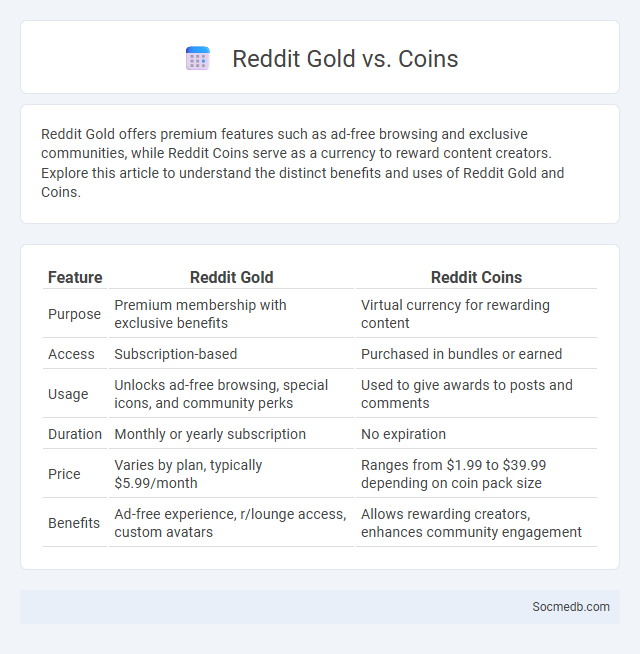 Reddit Gold vs. Coins

Reddit Gold offers premium features such as ad-free browsing and exclusive communities, while Reddit Coins serve as a currency to reward content creators. Explore this article to understand the distinct benefits and uses of Reddit Gold and Coins.

| Feature | Reddit Gold | Reddit Coins |
|---|---|---|
| Purpose | Premium membership with exclusive benefits | Virtual currency for rewarding content |
| Access | Subscription-based | Purchased in bundles or earned |
| Usage | Unlocks ad-free browsing, special icons, and community perks | Used to give awards to posts and comments |
| Duration | Monthly or yearly subscription | No expiration |
| Price | Varies by plan, typically \$5.99/month | Ranges from \$1.99 to \$39.99 depending on coin pack size |
| Benefits | Ad-free experience, r/lounge access, custom avatars | Allows rewarding creators, enhances community engagement |

Socmedb.com