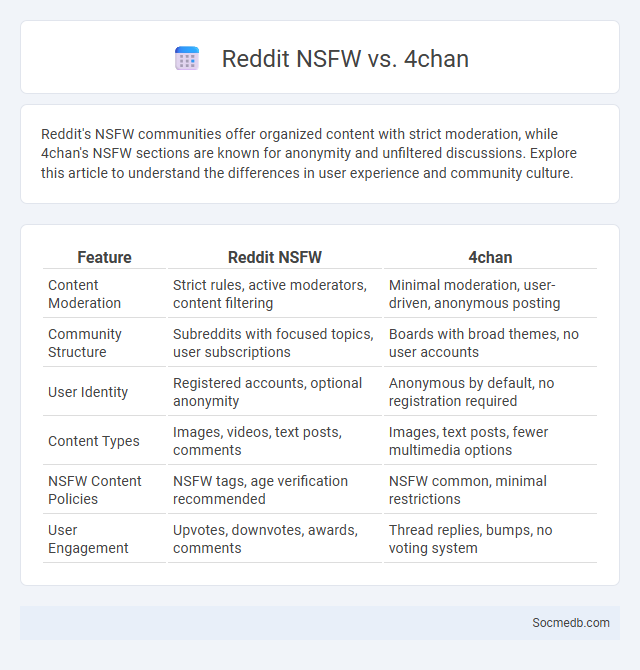 Reddit NSFW vs. 4chan

Reddit's NSFW communities offer organized content with strict moderation, while 4chan's NSFW sections are known for anonymity and unfiltered discussions. Explore this article to understand the differences in user experience and community culture.

| Feature | Reddit NSFW | 4chan |
|---|---|---|
| Content Moderation | Strict rules, active moderators, content filtering | Minimal moderation, user-driven, anonymous posting |
| Community Structure | Subreddits with focused topics, user subscriptions | Boards with broad themes, no user accounts |
| User Identity | Registered accounts, optional anonymity | Anonymous by default, no registration required |
| Content Types | Images, videos, text posts, comments | Images, text posts, fewer multimedia options |
| NSFW Content Policies | NSFW tags, age verification recommended | NSFW common, minimal restrictions |
| User Engagement | Upvotes, downvotes, awards, comments | Thread replies, bumps, no voting system |

Socmedb.com