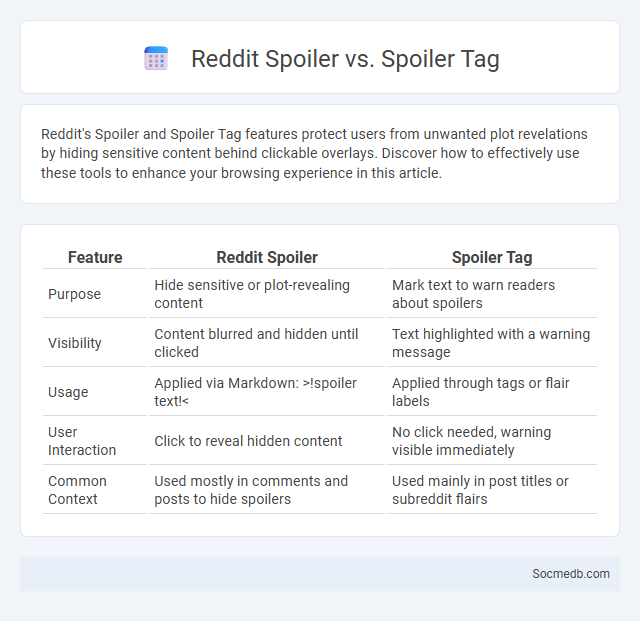 Reddit Spoiler vs. Spoiler Tag

Reddit's Spoiler and Spoiler Tag features protect users from unwanted plot revelations by hiding sensitive content behind clickable overlays. Discover how to effectively use these tools to enhance your browsing experience in this article.

| Feature | Reddit Spoiler | Spoiler Tag |
|---|---|---|
| Purpose | Hide sensitive or plot-revealing content | Mark text to warn readers about spoilers |
| Visibility | Content blurred and hidden until clicked | Text highlighted with a warning message |
| Usage | Applied via Markdown: >!spoiler text!< | Applied through tags or flair labels |
| User Interaction | Click to reveal hidden content | No click needed, warning visible immediately |
| Common Context | Used mostly in comments and posts to hide spoilers | Used mainly in post titles or subreddit flairs |

Socmedb.com