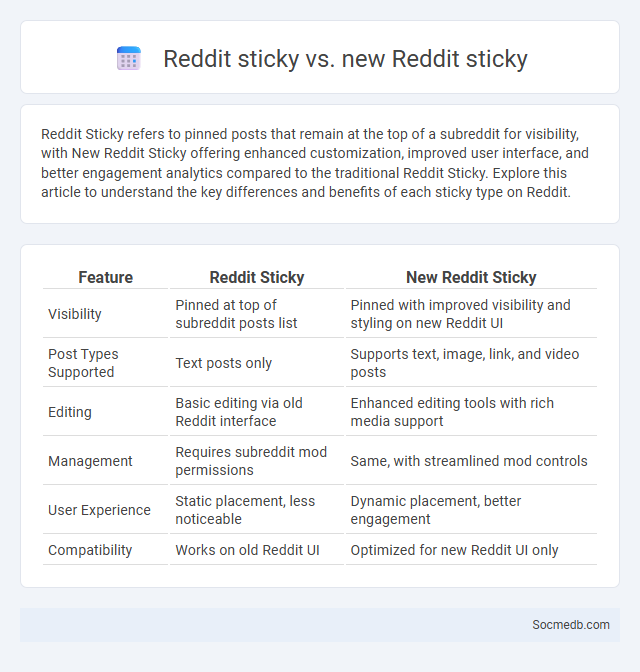 Reddit sticky vs. new Reddit sticky

Reddit Sticky refers to pinned posts that remain at the top of a subreddit for visibility, with New Reddit Sticky offering enhanced customization, improved user interface, and better engagement analytics compared to the traditional Reddit Sticky. Explore this article to understand the key differences and benefits of each sticky type on Reddit.

| Feature | Reddit Sticky | New Reddit Sticky |
|---|---|---|
| Visibility | Pinned at top of subreddit posts list | Pinned with improved visibility and styling on new Reddit UI |
| Post Types Supported | Text posts only | Supports text, image, link, and video posts |
| Editing | Basic editing via old Reddit interface | Enhanced editing tools with rich media support |
| Management | Requires subreddit mod permissions | Same, with streamlined mod controls |
| User Experience | Static placement, less noticeable | Dynamic placement, better engagement |
| Compatibility | Works on old Reddit UI | Optimized for new Reddit UI only |

Socmedb.com