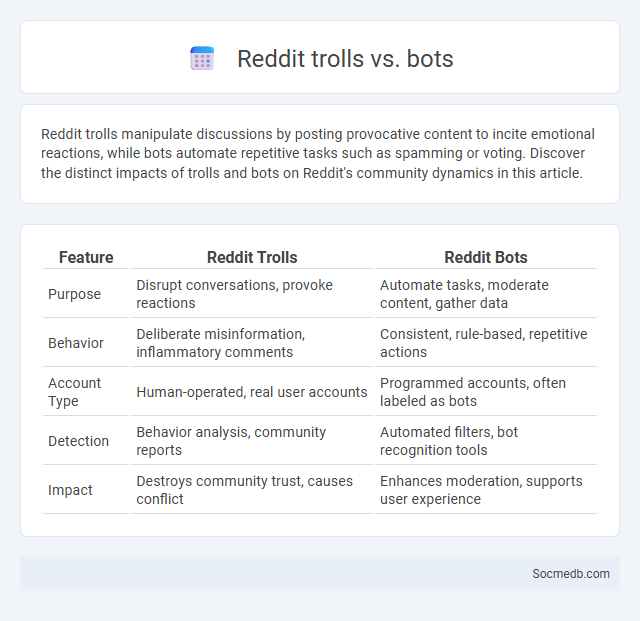 Reddit trolls vs. bots

Reddit trolls manipulate discussions by posting provocative content to incite emotional reactions, while bots automate repetitive tasks such as spamming or voting. Discover the distinct impacts of trolls and bots on Reddit's community dynamics in this article.

| Feature | Reddit Trolls | Reddit Bots |
|---|---|---|
| Purpose | Disrupt conversations, provoke reactions | Automate tasks, moderate content, gather data |
| Behavior | Deliberate misinformation, inflammatory comments | Consistent, rule-based, repetitive actions |
| Account Type | Human-operated, real user accounts | Programmed accounts, often labeled as bots |
| Detection | Behavior analysis, community reports | Automated filters, bot recognition tools |
| Impact | Destroys community trust, causes conflict | Enhances moderation, supports user experience |

Socmedb.com