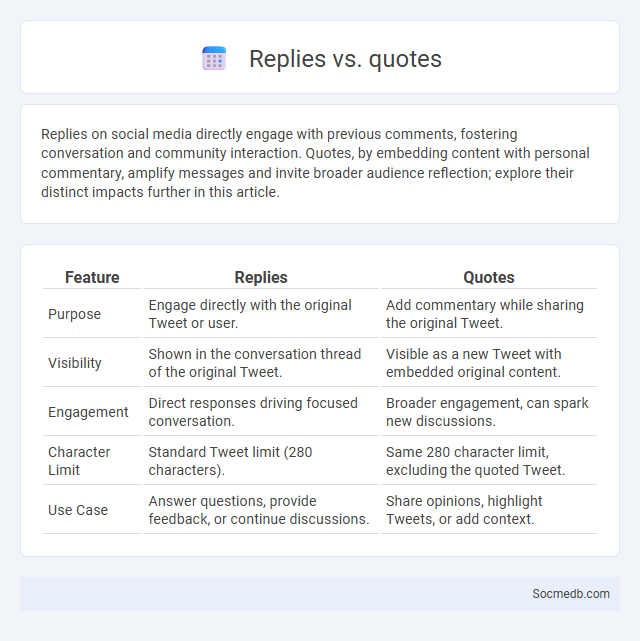 Replies vs. quotes

Replies on social media directly engage with previous comments, fostering conversation and community interaction. Quotes, by embedding content with personal commentary, amplify messages and invite broader audience reflection; explore their distinct impacts further in this article.

| Feature | Replies | Quotes |
|---|---|---|
| Purpose | Engage directly with the original Tweet or user. | Add commentary while sharing the original Tweet. |
| Visibility | Shown in the conversation thread of the original Tweet. | Visible as a new Tweet with embedded original content. |
| Engagement | Direct responses driving focused conversation. | Broader engagement, can spark new discussions. |
| Character Limit | Standard Tweet limit (280 characters). | Same 280 character limit, excluding the quoted Tweet. |
| Use Case | Answer questions, provide feedback, or continue discussions. | Share opinions, highlight Tweets, or add context. |

Socmedb.com