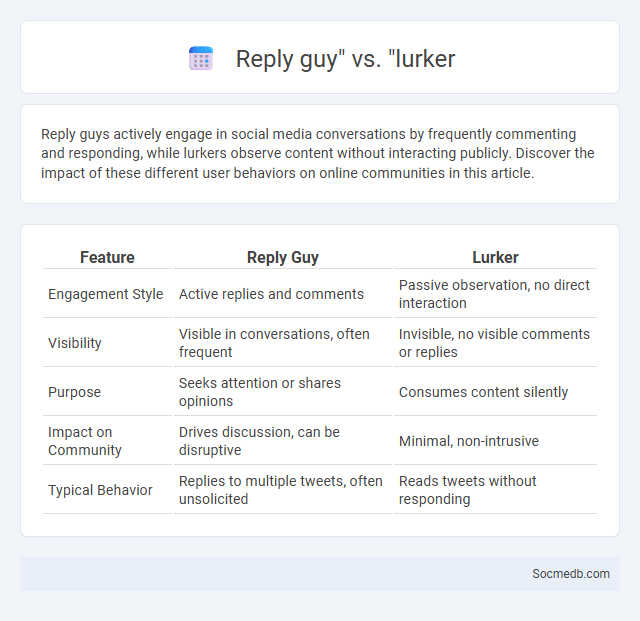 Reply guy" vs. "lurker

Reply guys actively engage in social media conversations by frequently commenting and responding, while lurkers observe content without interacting publicly. Discover the impact of these different user behaviors on online communities in this article.

| Feature | Reply Guy | Lurker |
|---|---|---|
| Engagement Style | Active replies and comments | Passive observation, no direct interaction |
| Visibility | Visible in conversations, often frequent | Invisible, no visible comments or replies |
| Purpose | Seeks attention or shares opinions | Consumes content silently |
| Impact on Community | Drives discussion, can be disruptive | Minimal, non-intrusive |
| Typical Behavior | Replies to multiple tweets, often unsolicited | Reads tweets without responding |

Socmedb.com