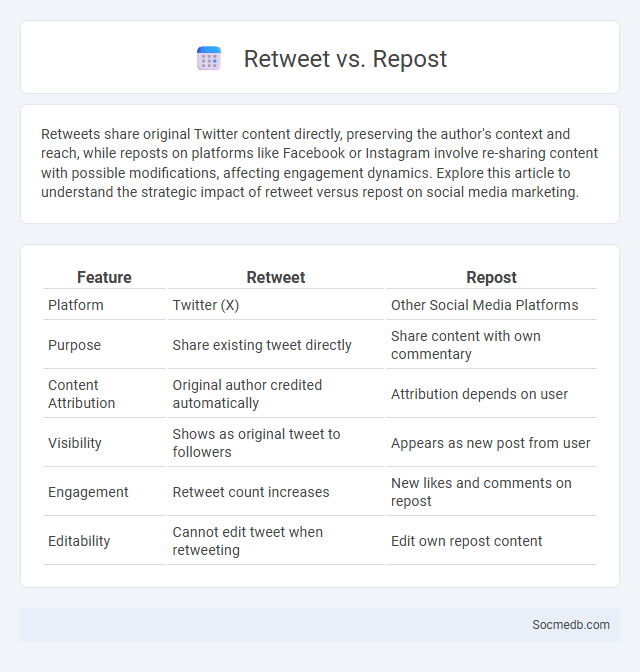 Retweet vs. Repost

Retweets share original Twitter content directly, preserving the author's context and reach, while reposts on platforms like Facebook or Instagram involve re-sharing content with possible modifications, affecting engagement dynamics. Explore this article to understand the strategic impact of retweet versus repost on social media marketing.

| Feature | Retweet | Repost |
|---|---|---|
| Platform | Twitter (X) | Other Social Media Platforms |
| Purpose | Share existing tweet directly | Share content with own commentary |
| Content Attribution | Original author credited automatically | Attribution depends on user |
| Visibility | Shows as original tweet to followers | Appears as new post from user |
| Engagement | Retweet count increases | New likes and comments on repost |
| Editability | Cannot edit tweet when retweeting | Edit own repost content |

Socmedb.com