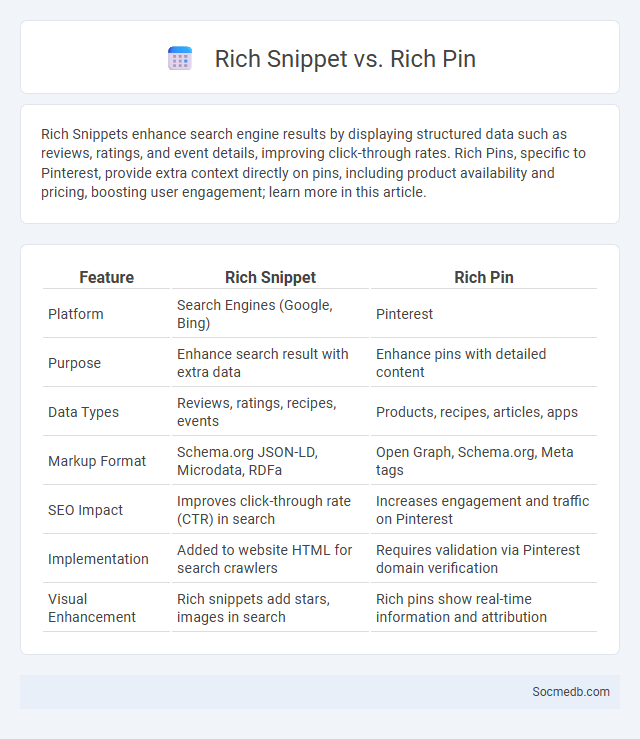 Rich Snippet vs. Rich Pin

Rich Snippets enhance search engine results by displaying structured data such as reviews, ratings, and event details, improving click-through rates. Rich Pins, specific to Pinterest, provide extra context directly on pins, including product availability and pricing, boosting user engagement; learn more in this article.

| Feature | Rich Snippet | Rich Pin |
|---|---|---|
| Platform | Search Engines (Google, Bing) | Pinterest |
| Purpose | Enhance search result with extra data | Enhance pins with detailed content |
| Data Types | Reviews, ratings, recipes, events | Products, recipes, articles, apps |
| Markup Format | Schema.org JSON-LD, Microdata, RDFa | Open Graph, Schema.org, Meta tags |
| SEO Impact | Improves click-through rate (CTR) in search | Increases engagement and traffic on Pinterest |
| Implementation | Added to website HTML for search crawlers | Requires validation via Pinterest domain verification |
| Visual Enhancement | Rich snippets add stars, images in search | Rich pins show real-time information and attribution |

Socmedb.com