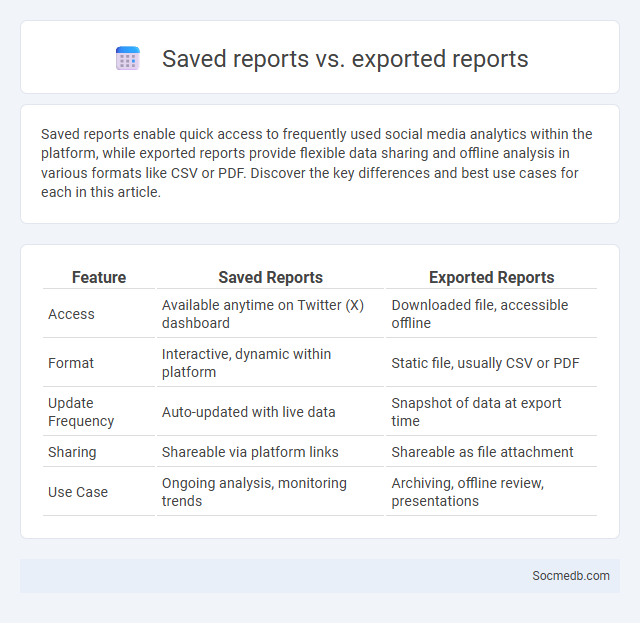 Saved reports vs. exported reports

Saved reports enable quick access to frequently used social media analytics within the platform, while exported reports provide flexible data sharing and offline analysis in various formats like CSV or PDF. Discover the key differences and best use cases for each in this article.

| Feature | Saved Reports | Exported Reports |
|---|---|---|
| Access | Available anytime on Twitter (X) dashboard | Downloaded file, accessible offline |
| Format | Interactive, dynamic within platform | Static file, usually CSV or PDF |
| Update Frequency | Auto-updated with live data | Snapshot of data at export time |
| Sharing | Shareable via platform links | Shareable as file attachment |
| Use Case | Ongoing analysis, monitoring trends | Archiving, offline review, presentations |

Socmedb.com