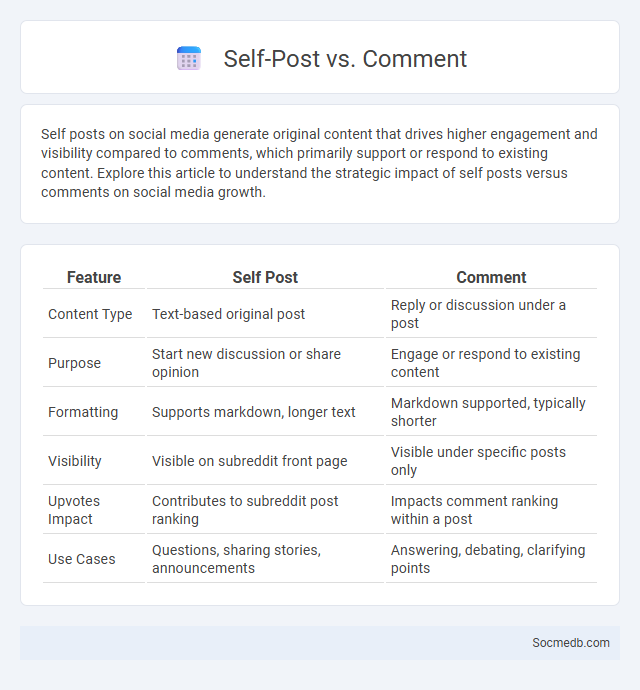 Self-Post vs. Comment

Self posts on social media generate original content that drives higher engagement and visibility compared to comments, which primarily support or respond to existing content. Explore this article to understand the strategic impact of self posts versus comments on social media growth.

| Feature | Self Post | Comment |
|---|---|---|
| Content Type | Text-based original post | Reply or discussion under a post |
| Purpose | Start new discussion or share opinion | Engage or respond to existing content |
| Formatting | Supports markdown, longer text | Markdown supported, typically shorter |
| Visibility | Visible on subreddit front page | Visible under specific posts only |
| Upvotes Impact | Contributes to subreddit post ranking | Impacts comment ranking within a post |
| Use Cases | Questions, sharing stories, announcements | Answering, debating, clarifying points |

Socmedb.com