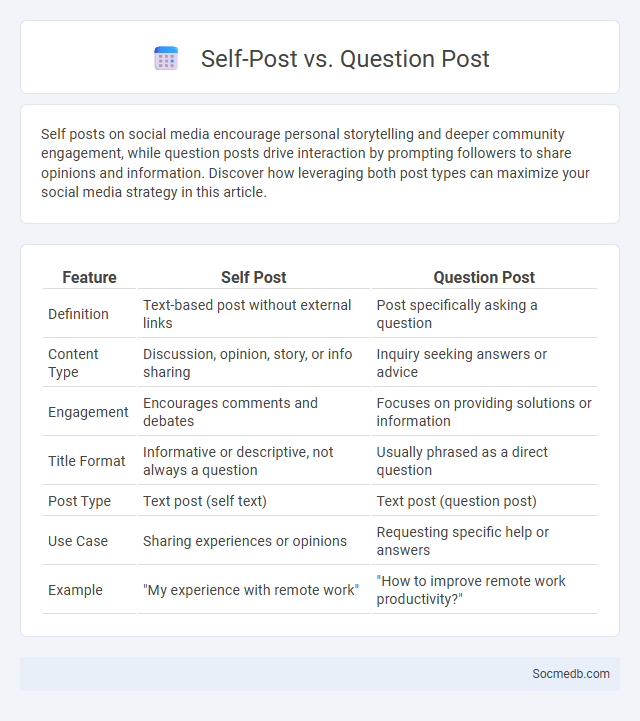 Self-Post vs. Question Post

Self posts on social media encourage personal storytelling and deeper community engagement, while question posts drive interaction by prompting followers to share opinions and information. Discover how leveraging both post types can maximize your social media strategy in this article.

| Feature | Self Post | Question Post |
|---|---|---|
| Definition | Text-based post without external links | Post specifically asking a question |
| Content Type | Discussion, opinion, story, or info sharing | Inquiry seeking answers or advice |
| Engagement | Encourages comments and debates | Focuses on providing solutions or information |
| Title Format | Informative or descriptive, not always a question | Usually phrased as a direct question |
| Post Type | Text post (self text) | Text post (question post) |
| Use Case | Sharing experiences or opinions | Requesting specific help or answers |
| Example | "My experience with remote work" | "How to improve remote work productivity?" |

Socmedb.com