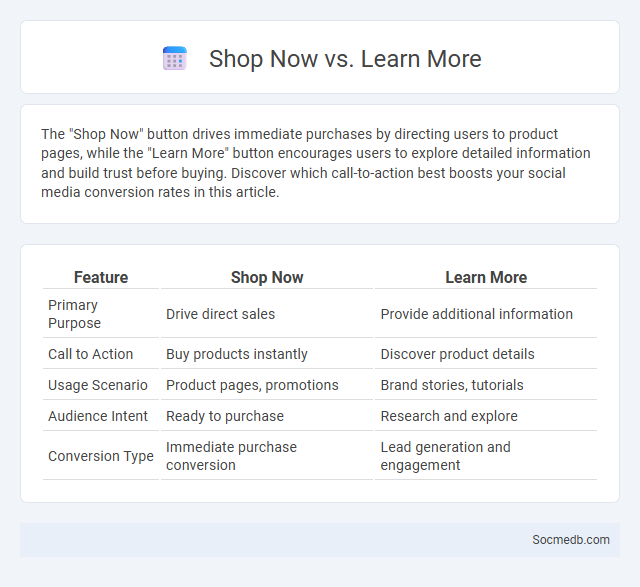 Shop Now vs. Learn More

The "Shop Now" button drives immediate purchases by directing users to product pages, while the "Learn More" button encourages users to explore detailed information and build trust before buying. Discover which call-to-action best boosts your social media conversion rates in this article.

| Feature | Shop Now | Learn More |
|---|---|---|
| Primary Purpose | Drive direct sales | Provide additional information |
| Call to Action | Buy products instantly | Discover product details |
| Usage Scenario | Product pages, promotions | Brand stories, tutorials |
| Audience Intent | Ready to purchase | Research and explore |
| Conversion Type | Immediate purchase conversion | Lead generation and engagement |

Socmedb.com