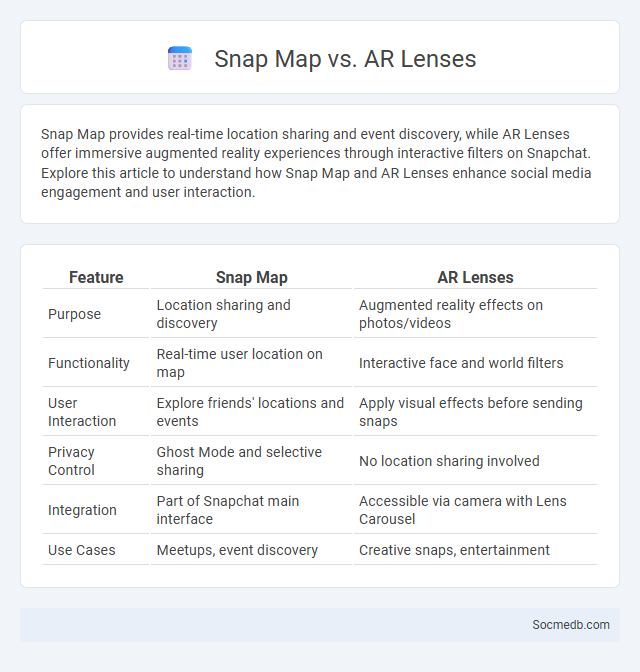 Snap Map vs. AR Lenses

Snap Map provides real-time location sharing and event discovery, while AR Lenses offer immersive augmented reality experiences through interactive filters on Snapchat. Explore this article to understand how Snap Map and AR Lenses enhance social media engagement and user interaction.

| Feature | Snap Map | AR Lenses |
|---|---|---|
| Purpose | Location sharing and discovery | Augmented reality effects on photos/videos |
| Functionality | Real-time user location on map | Interactive face and world filters |
| User Interaction | Explore friends' locations and events | Apply visual effects before sending snaps |
| Privacy Control | Ghost Mode and selective sharing | No location sharing involved |
| Integration | Part of Snapchat main interface | Accessible via camera with Lens Carousel |
| Use Cases | Meetups, event discovery | Creative snaps, entertainment |

Socmedb.com